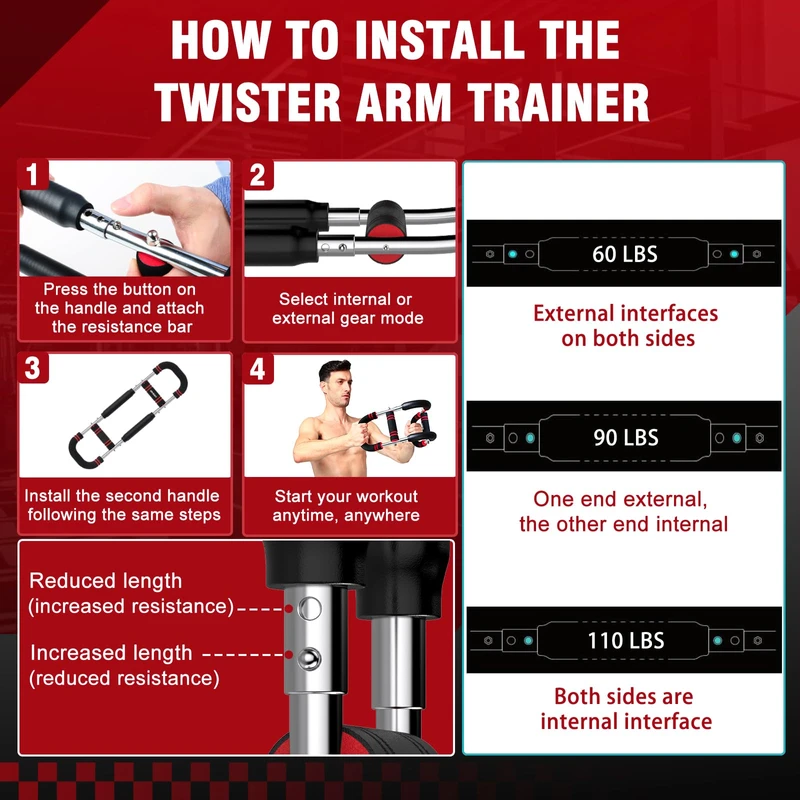 HOW TO INSTALL THE TWISTER ARM TRAINER

1
Press the button on the handle and attach the resistance bar

2
Select internal or external gear mode

3
Install the second handle following the same steps

4
Start your workout anytime, anywhere

Reduced length (increased resistance)

Increased length (reduced resistance)

60 LBS

External interfaces on both sides

90 LBS

One end external, the other end internal

110 LBS

Both sides are internal interface