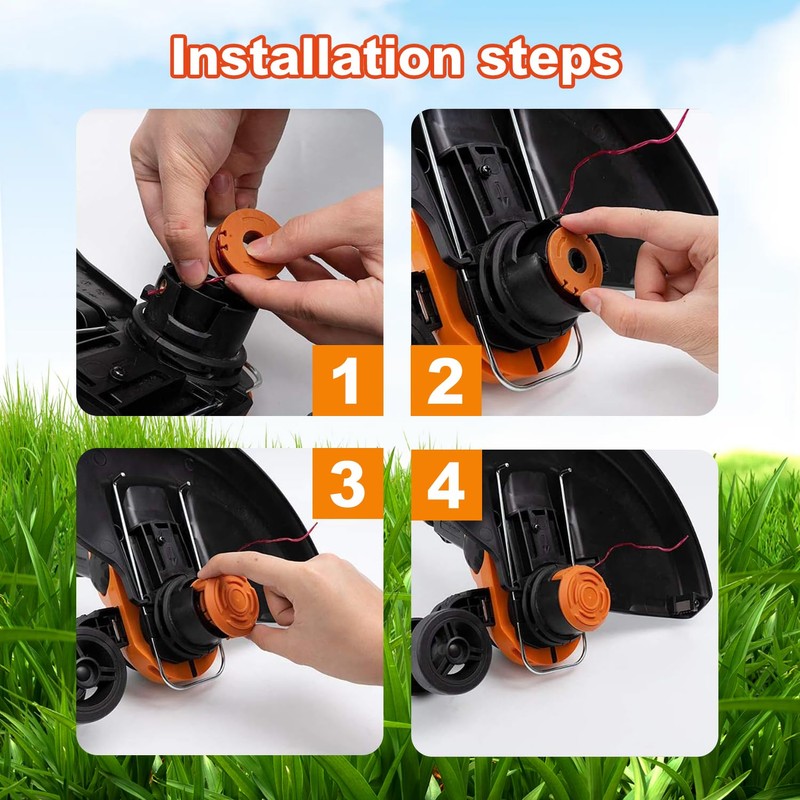 Installation steps

1

2

3

4