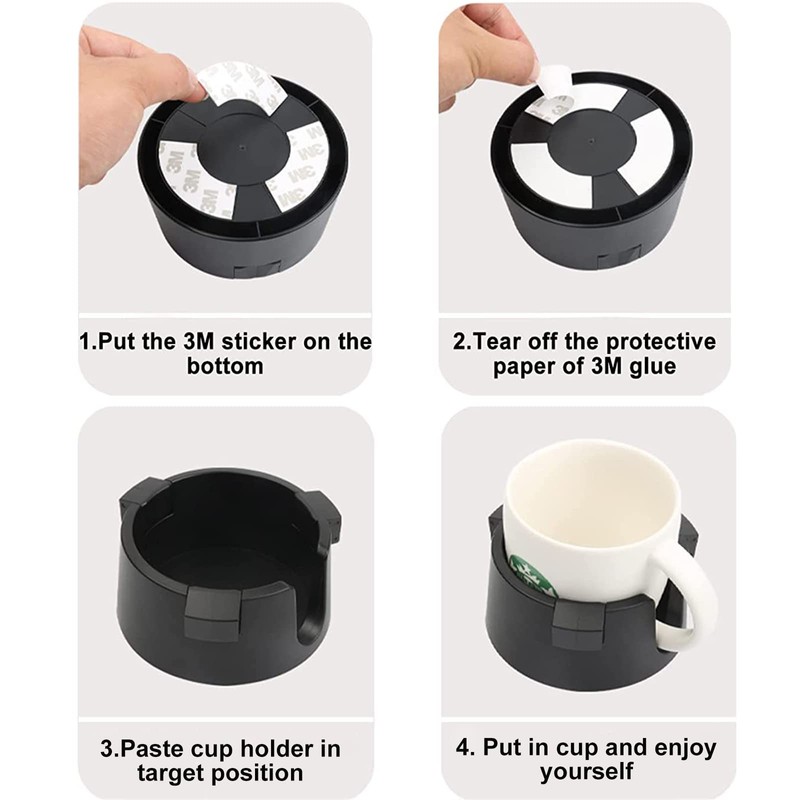 3M
3M
3M
3M
3M

1.Put the 3M sticker on the bottom

2.Tear off the protective paper of 3M glue

3.Paste cup holder in target position

4. Put in cup and enjoy yourself