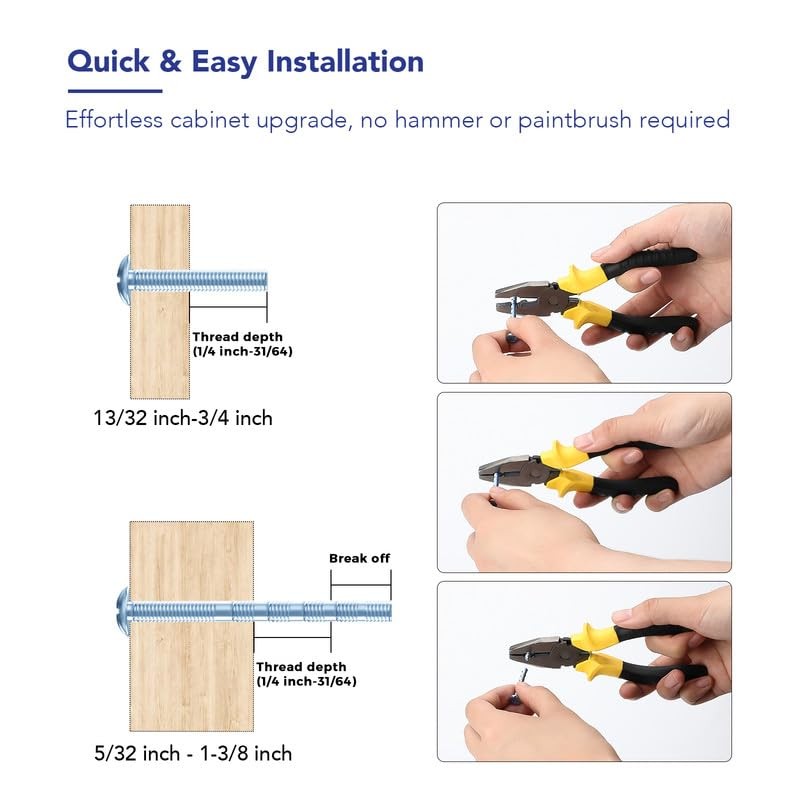 Quick & Easy Installation

Effortless cabinet upgrade, no hammer or paintbrush required

Thread depth
(1/4 inch-31/64)

13/32 inch-3/4 inch

Break off

Thread depth
(1/4 inch-31/64)

5/32 inch - 1-3/8 inch