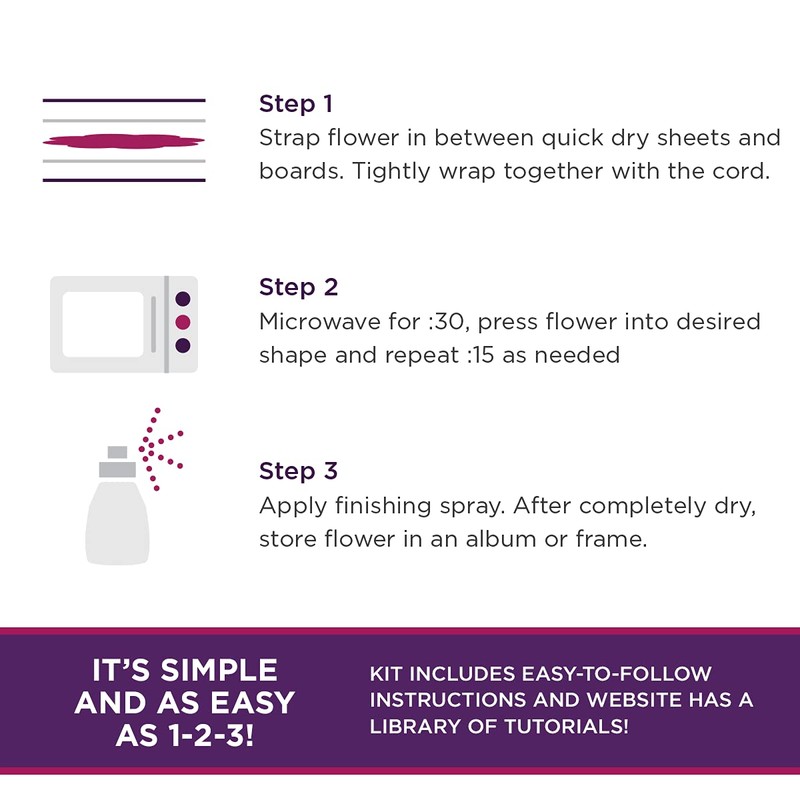 Step 1
Strap flower in between quick dry sheets and boards. Tightly wrap together with the cord.

Step 2
Microwave for :30, press flower into desired shape and repeat :15 as needed

Step 3
Apply finishing spray. After completely dry, store flower in an album or frame.

IT'S SIMPLE AND AS EASY AS 1-2-3!

KIT INCLUDES EASY-TO-FOLLOW INSTRUCTIONS AND WEBSITE HAS A LIBRARY OF TUTORIALS!