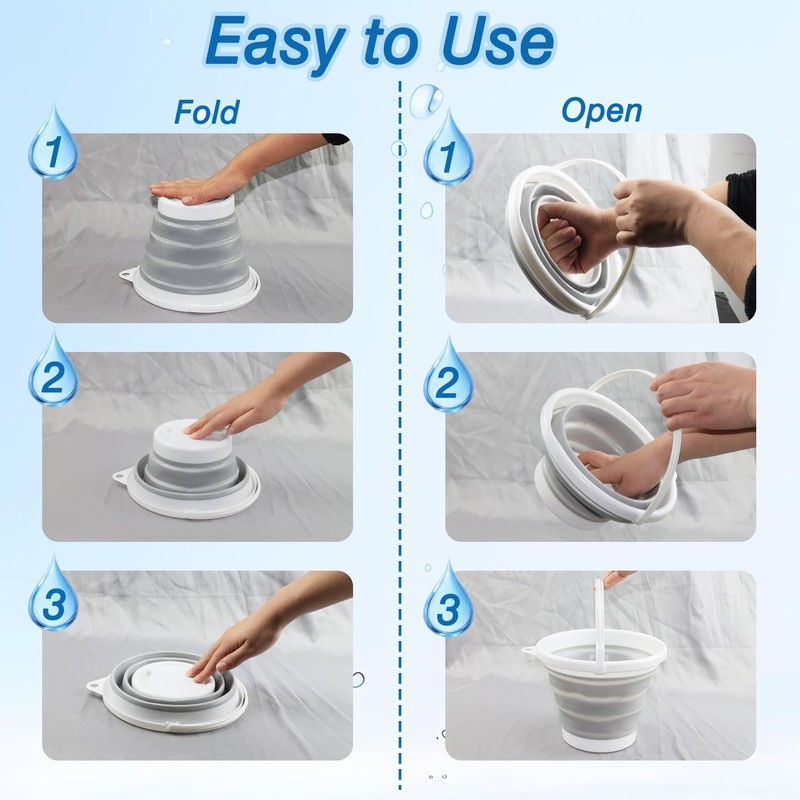 Easy to Use

Fold

1

2

3

Open

1

2

3