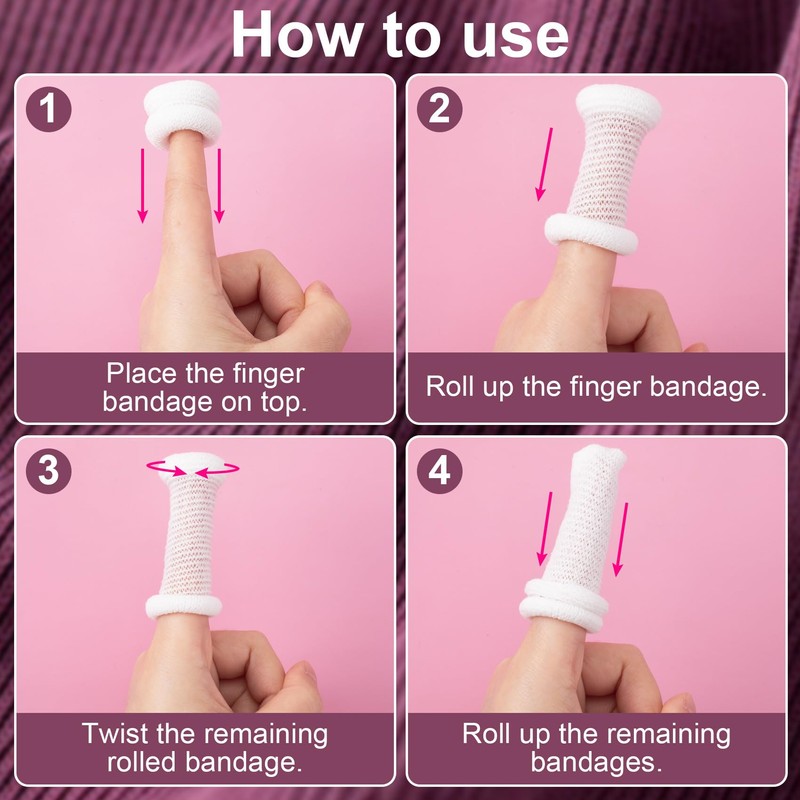 How to use

1

Place the finger bandage on top.

2

Roll up the finger bandage.

3

Twist the remaining rolled bandage.

4

Roll up the remaining bandages.