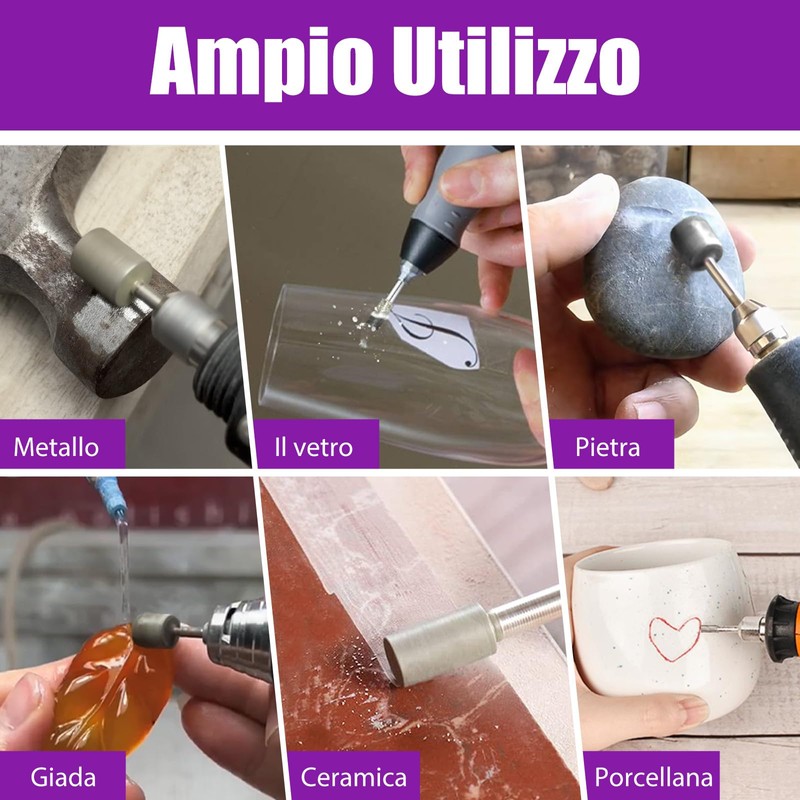 Ampio Utilizzo

Metallo

Il vetro

Pietra

Giada

Ceramica

Porcellana