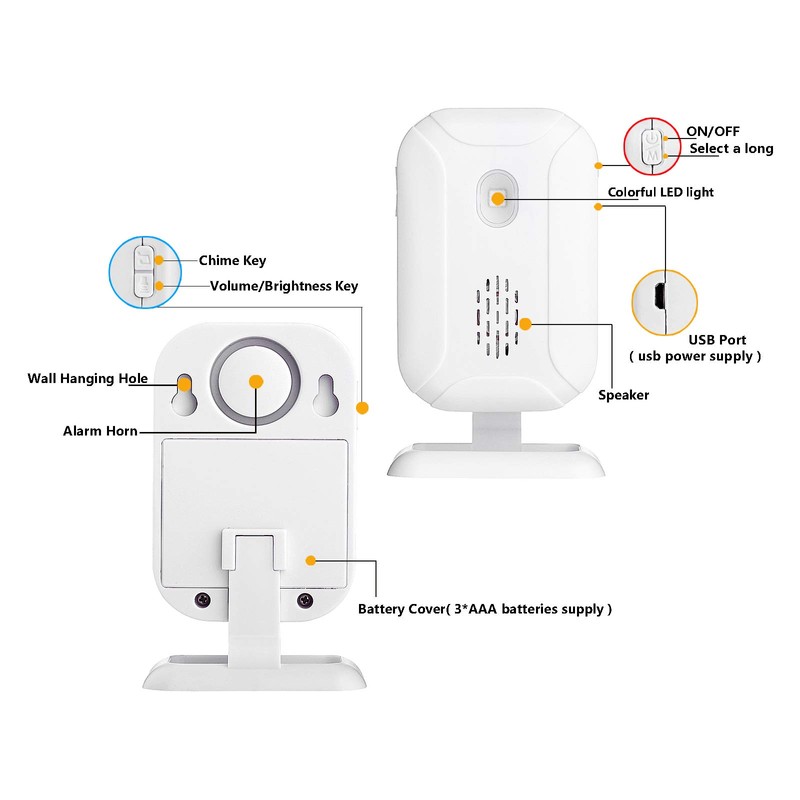 ON/OFF
Select a long

Colorful LED light

Chime Key

Volume/Brightness Key

USB Port
( usb power supply )

Wall Hanging Hole

Alarm Horn

Speaker

Battery Cover( 3*AAA batteries supply )