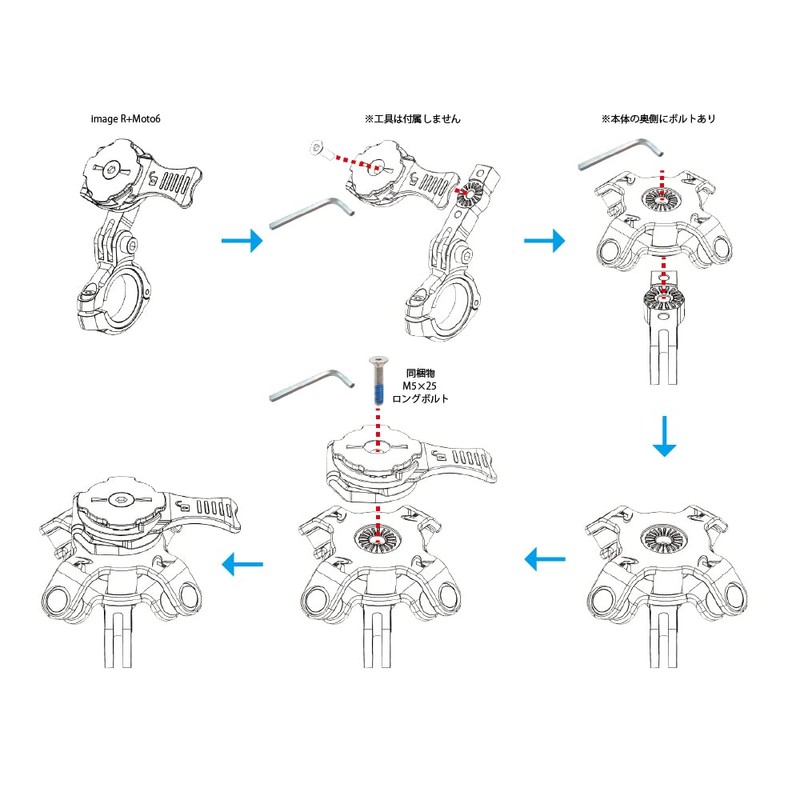 image R+Moto6

※工具は付属しません

※本体の奥側にボルトあり

同梱物
M5×25
ロングボルト