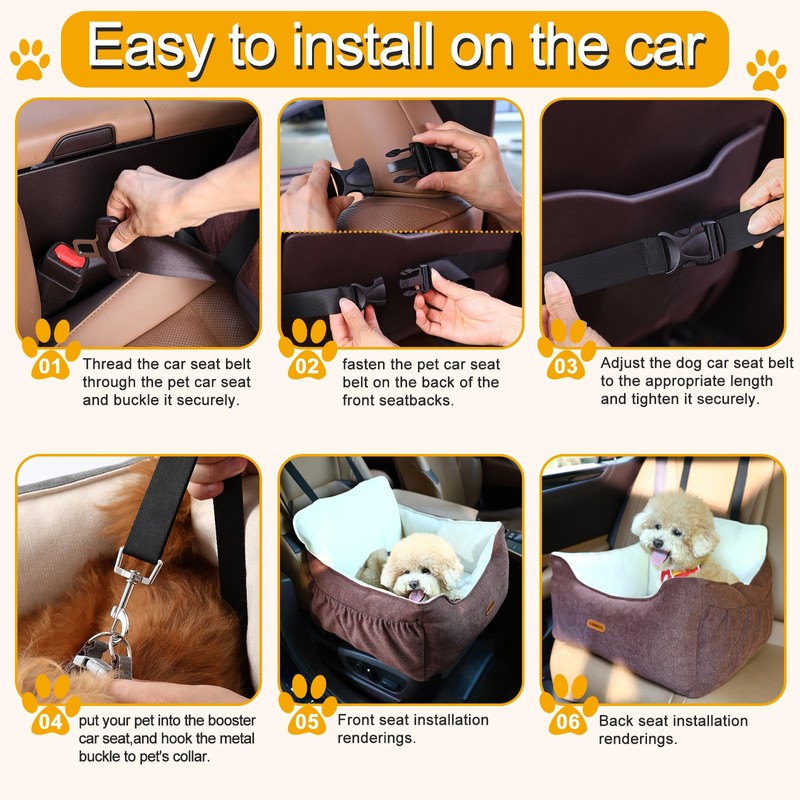 Easy to install on the car

01 Thread the car seat belt through the pet car seat and buckle it securely.

02 fasten the pet car seat belt on the back of the front seatbacks.

03 Adjust the dog car seat belt to the appropriate length and tighten it securely.

04 put your pet into the booster car seat,and hook the metal buckle to pet's collar.

05 Front seat installation renderings.

06 Back seat installation renderings.