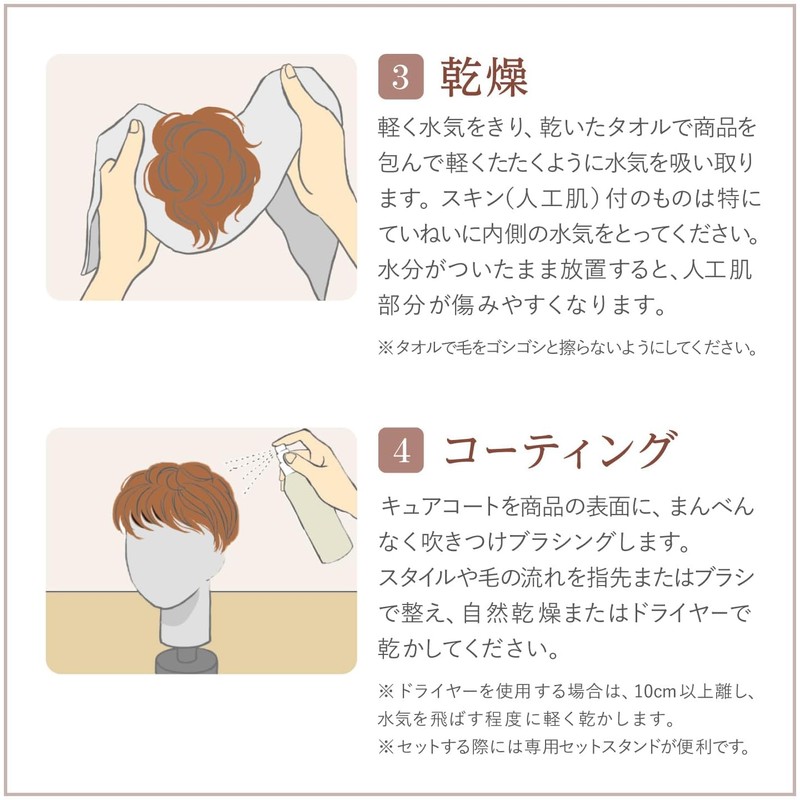 3 乾燥

軽く水気をきり、乾いたタオルで商品を包んで軽くたたくように水気を吸い取ります。スキン（人工肌）付のものは特にていねいに内側の水気をとってください。水分がついたまま放置すると、人工肌部分が傷みやすくなります。

※タオルで毛をゴシゴシと擦らないようにしてください。

4 コーティング

キュアコートを商品の表面に、まんべんなく吹きつけブラシングします。
スタイルや毛の流れを指先またはブラシで整え、自然乾燥またはドライヤーで乾かしてください。

※ドライヤーを使用する場合は、10cm以上離し、水気を飛ばす程度に軽く乾かします。
※セットする際には専用セットスタンドが便利です。