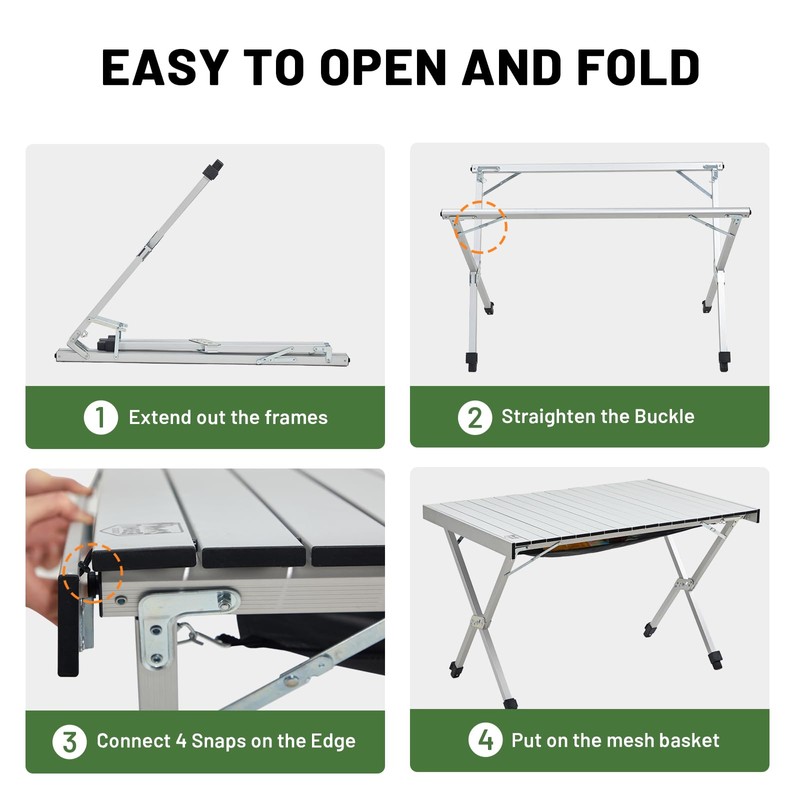 EASY TO OPEN AND FOLD

1 Extend out the frames

2 Straighten the Buckle

3 Connect 4 Snaps on the Edge

4 Put on the mesh basket