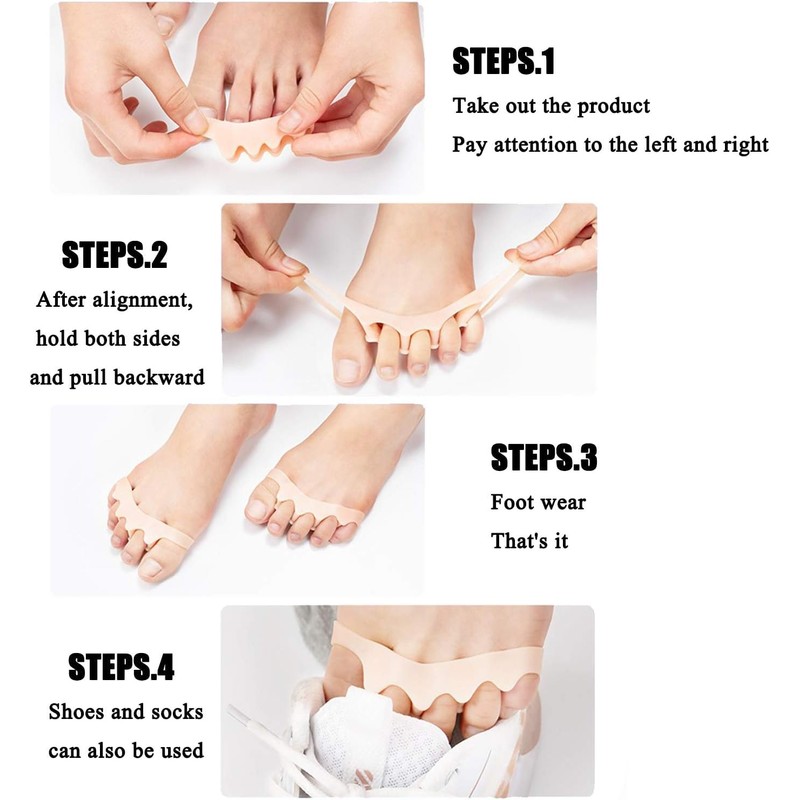 STEPS.1
Take out the product
Pay attention to the left and right

STEPS.2
After alignment, hold both sides and pull backward

STEPS.3
Foot wear
That's it

STEPS.4
Shoes and socks can also be used