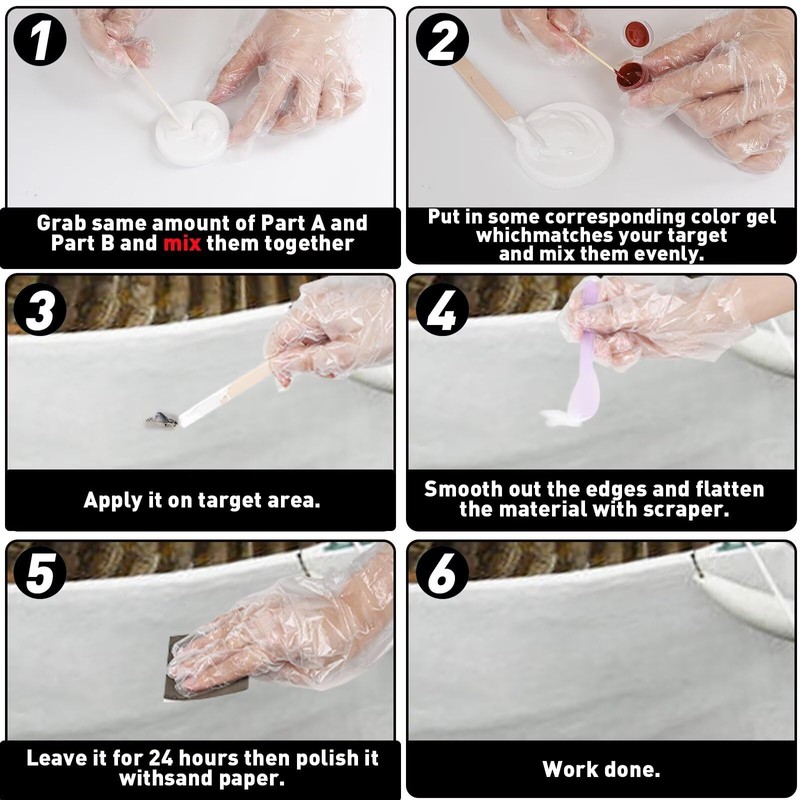 1
Grab same amount of Part A and Part B and mix them together

2
Put in some corresponding color gel whichmatches your target and mix them evenly.

3
Apply it on target area.

4
Smooth out the edges and flatten the material with scraper.

5
Leave it for 24 hours then polish it withsand paper.

6
Work done.