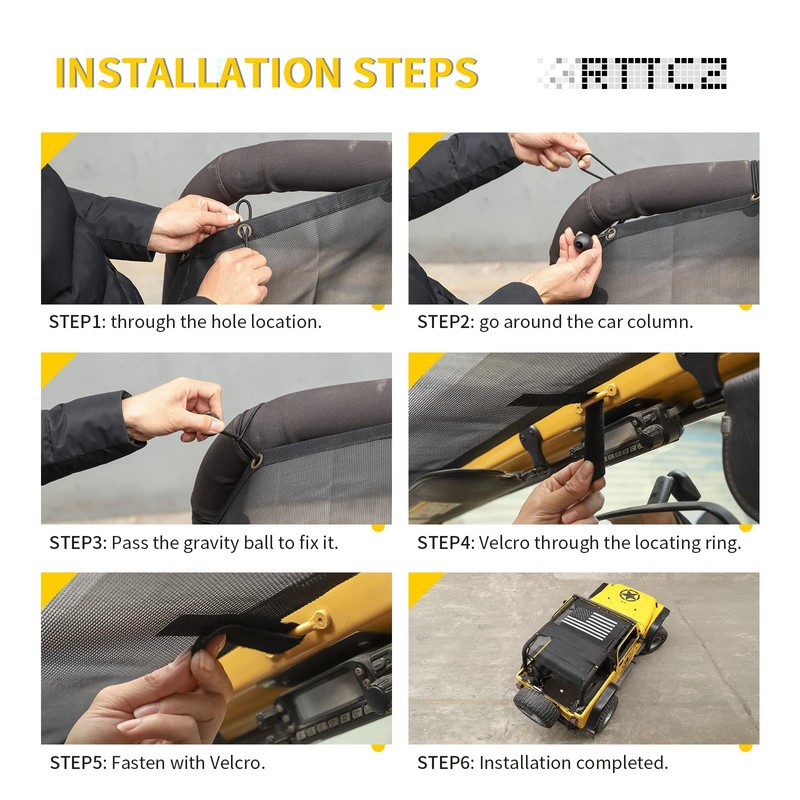 INSTALLATION STEPS

RTTCZ

STEP1: through the hole location.

STEP2: go around the car column.

STEP3: Pass the gravity ball to fix it.

STEP4: Velcro through the locating ring.

STEP5: Fasten with Velcro.

STEP6: Installation completed.