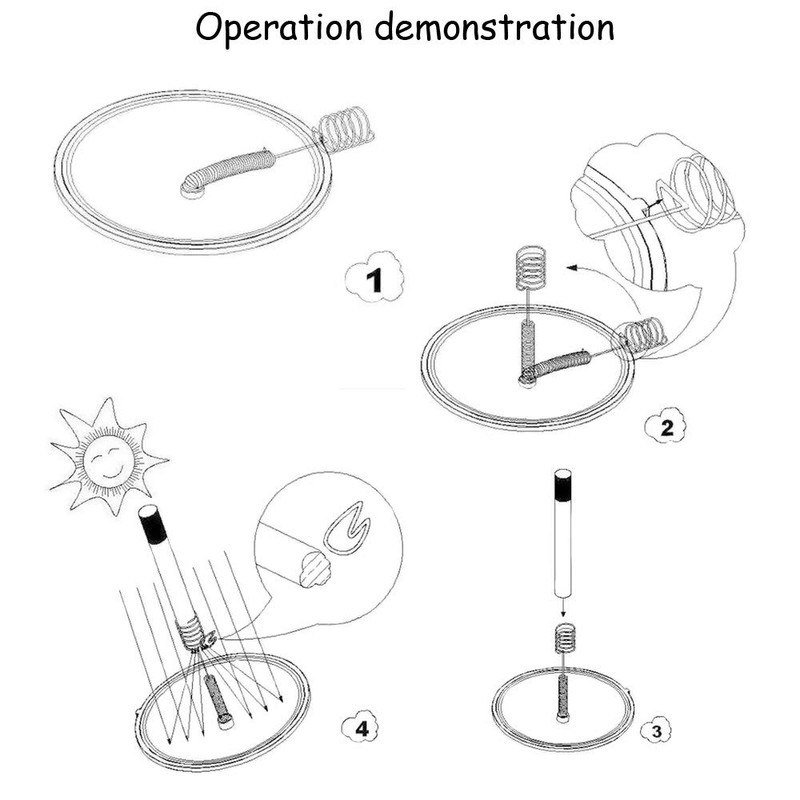 Operation demonstration

1

2

4

3