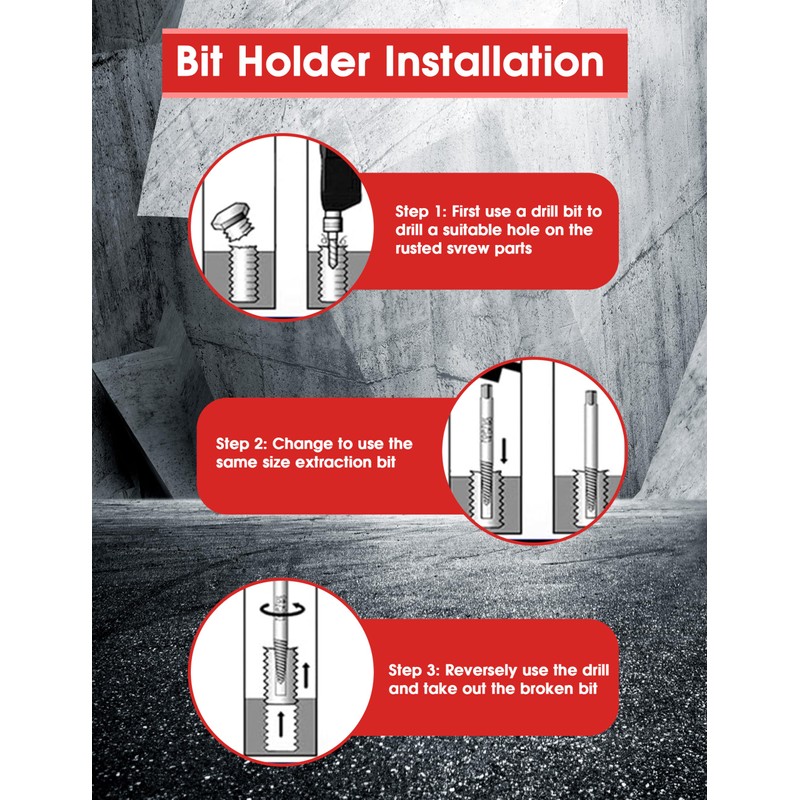 Bit Holder Installation

Step 1: First use a drill bit to drill a suitable hole on the rusted svrew parts

Step 2: Change to use the same size extraction bit

Step 3: Reversely use the drill and take out the broken bit