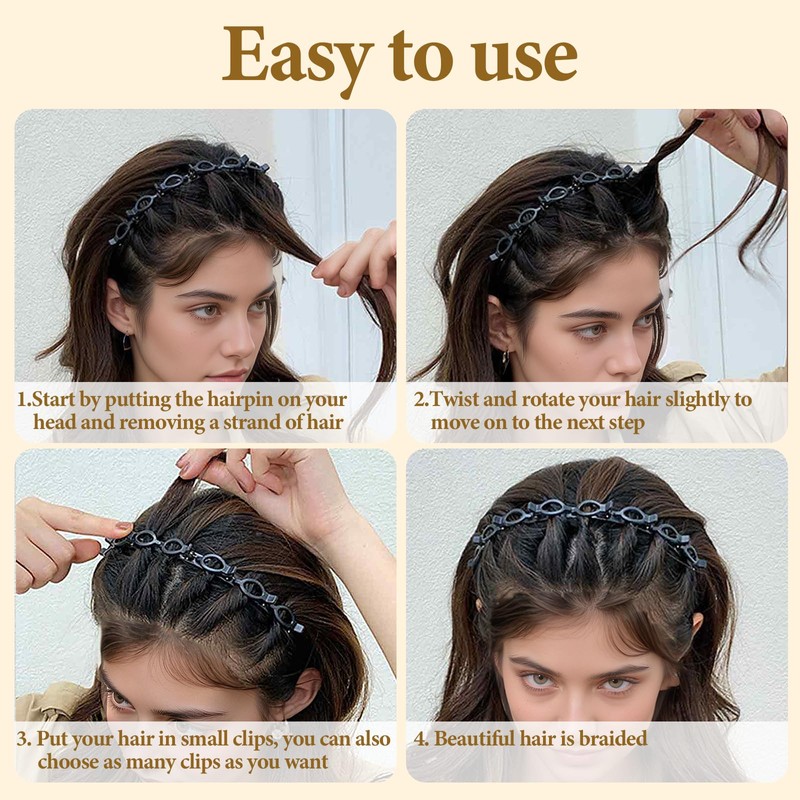 Easy to use

1.Start by putting the hairpin on your head and removing a strand of hair

2.Twist and rotate your hair slightly to move on to the next step

3. Put your hair in small clips, you can also choose as many clips as you want

4. Beautiful hair is braided