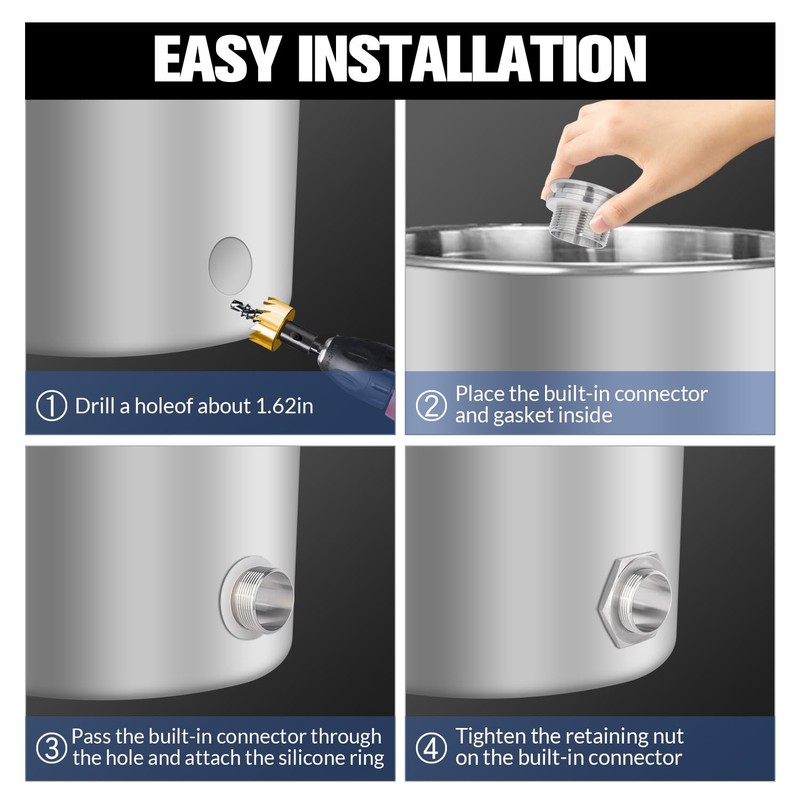 EASY INSTALLATION

① Drill a holeof about 1.62in

② Place the built-in connector and gasket inside

③ Pass the built-in connector through the hole and attach the silicone ring

④ Tighten the retaining nut on the built-in connector