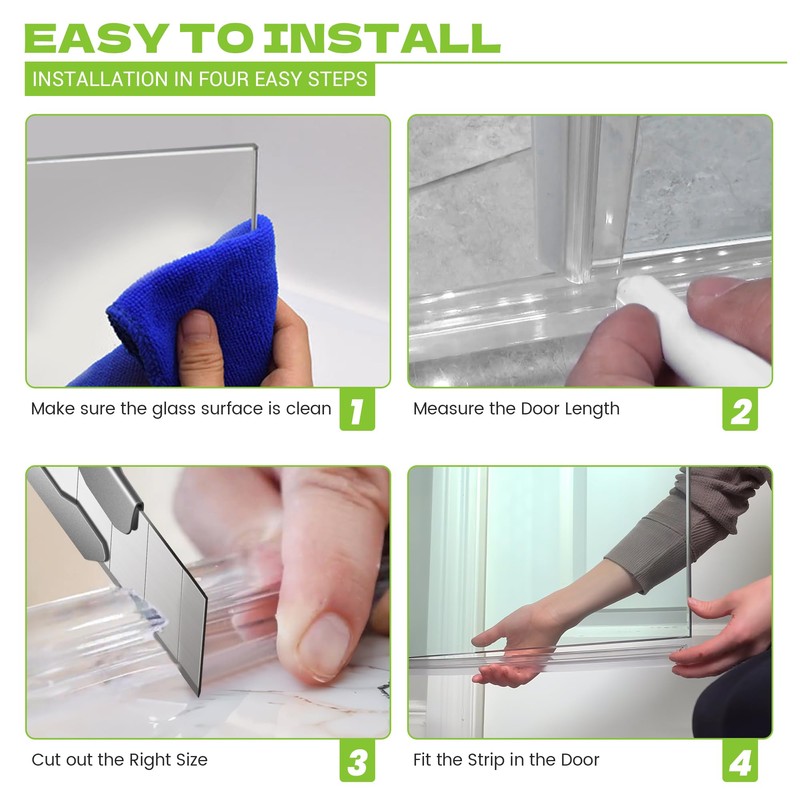 EASY TO INSTALL

INSTALLATION IN FOUR EASY STEPS

Make sure the glass surface is clean 1

Measure the Door Length 2

Cut out the Right Size 3

Fit the Strip in the Door 4