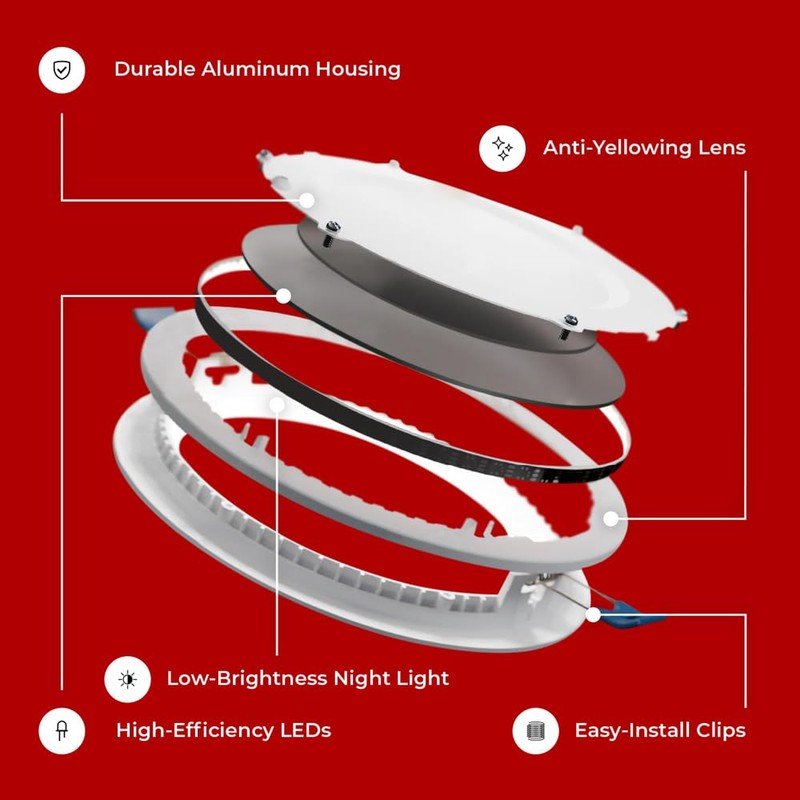 Durable Aluminum Housing

Anti-Yellowing Lens

Low-Brightness Night Light

High-Efficiency LEDs

Easy-Install Clips