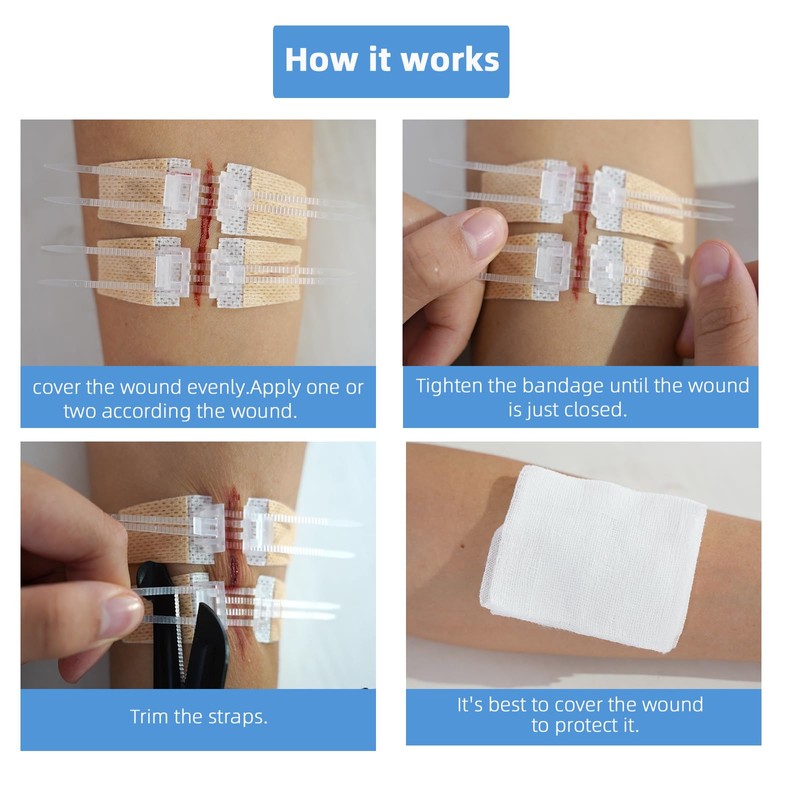 How it works

cover the wound evenly.Apply one or two according the wound.

Tighten the bandage until the wound is just closed.

Trim the straps.

It's best to cover the wound to protect it.