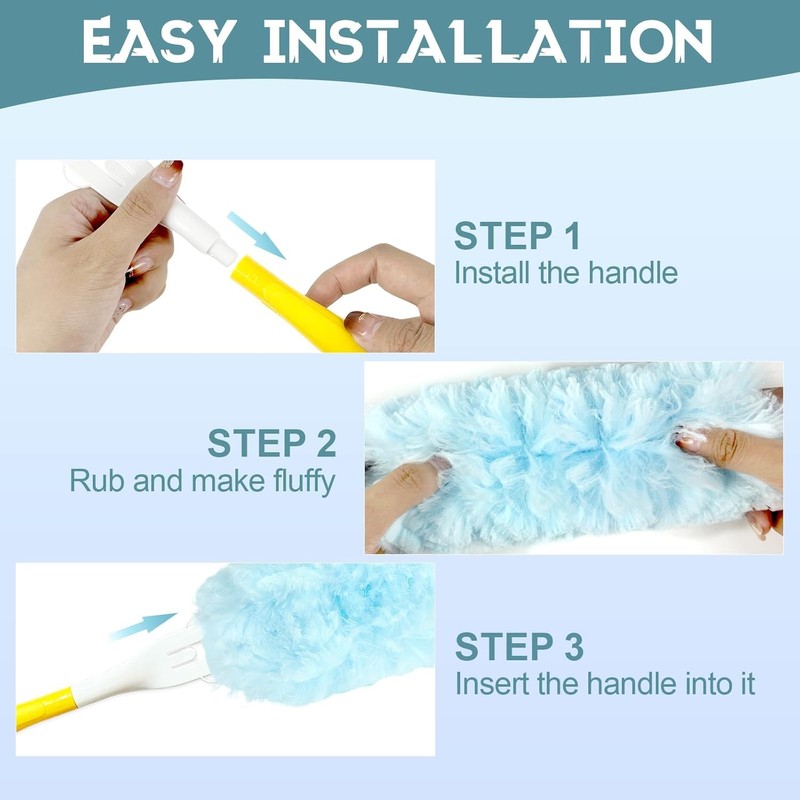 EASY INSTALLATION

STEP 1
Install the handle

STEP 2
Rub and make fluffy

STEP 3
Insert the handle into it