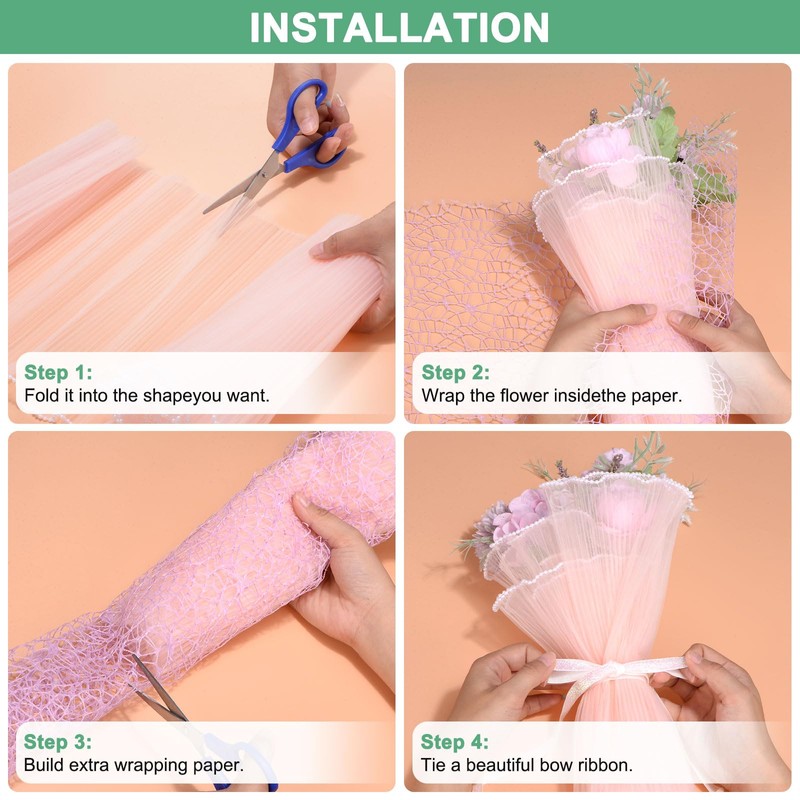 INSTALLATION

Step 1:
Fold it into the shapeyou want.

Step 2:
Wrap the flower insidethe paper.

Step 3:
Build extra wrapping paper.

Step 4:
Tie a beautiful bow ribbon.