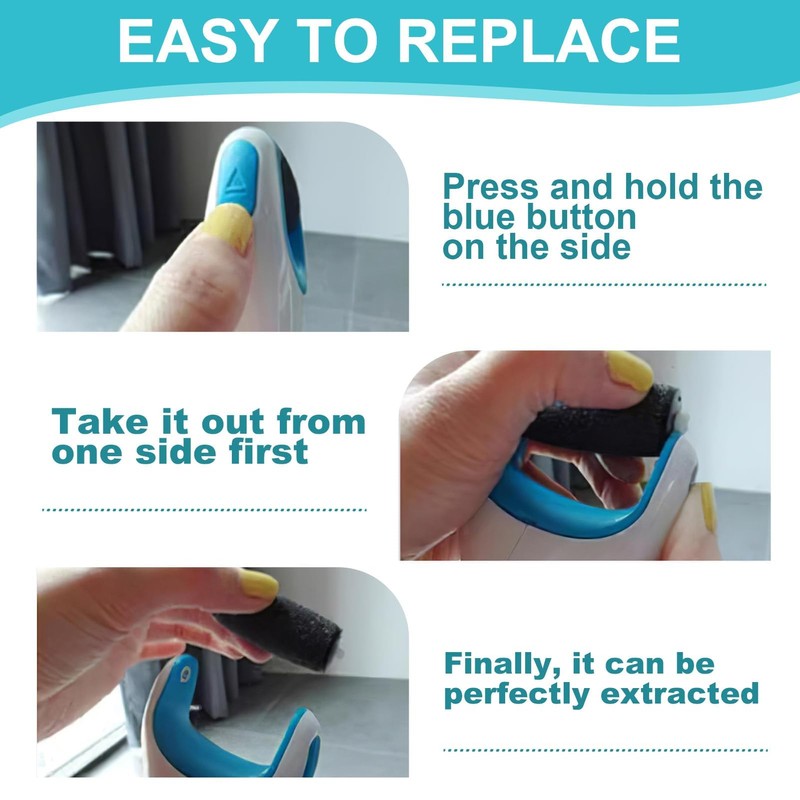 EASY TO REPLACE

Press and hold the blue button on the side

Take it out from one side first

Finally, it can be perfectly extracted