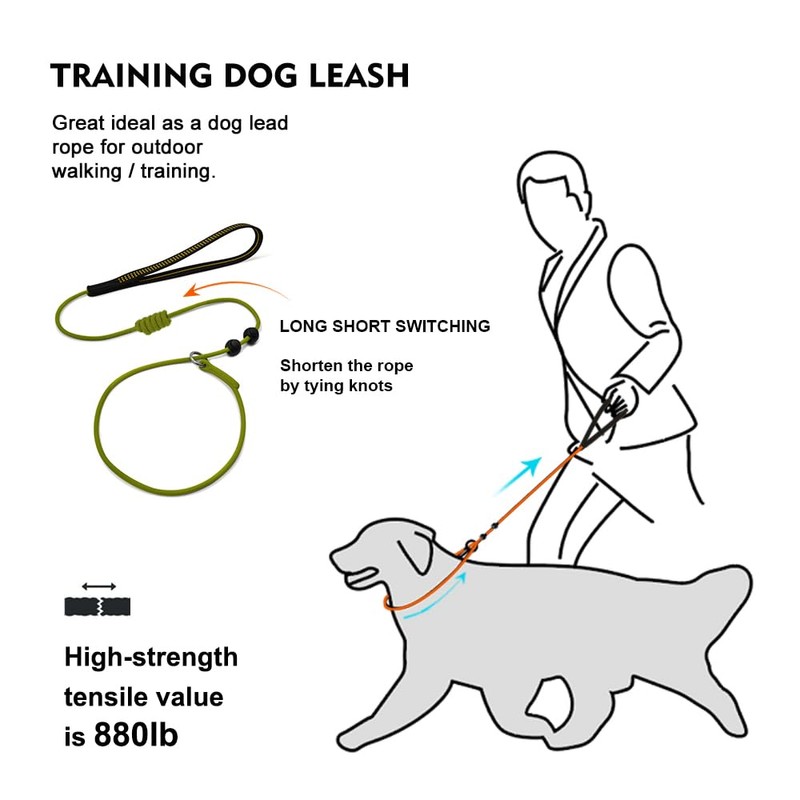 TRAINING DOG LEASH

Great ideal as a dog lead rope for outdoor walking / training.

LONG SHORT SWITCHING

Shorten the rope by tying knots

High-strength tensile value is 880lb