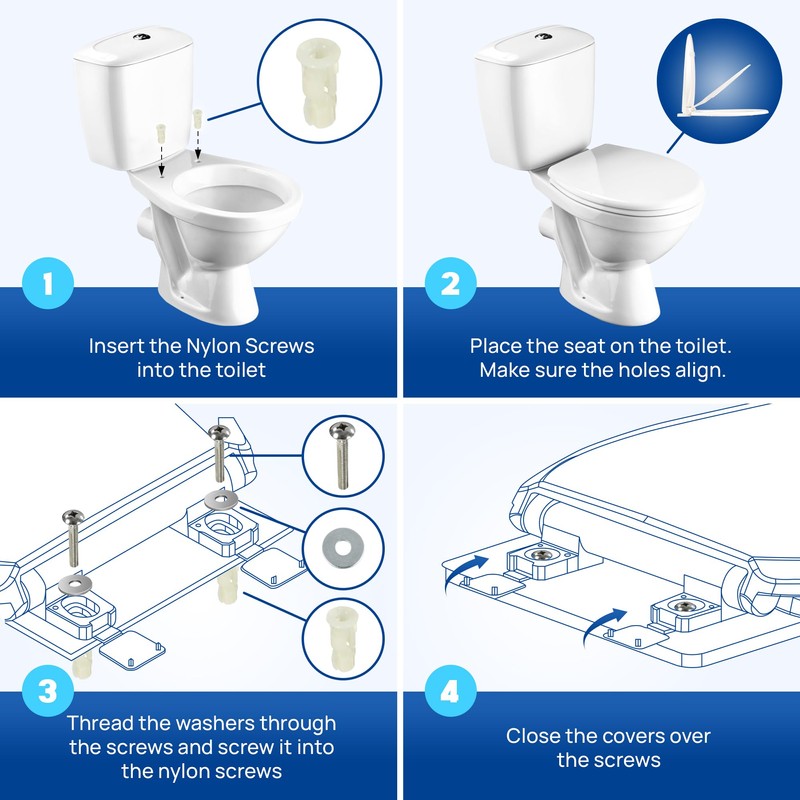 1

Insert the Nylon Screws into the toilet

2

Place the seat on the toilet. Make sure the holes align.

3

Thread the washers through the screws and screw it into the nylon screws

4

Close the covers over the screws