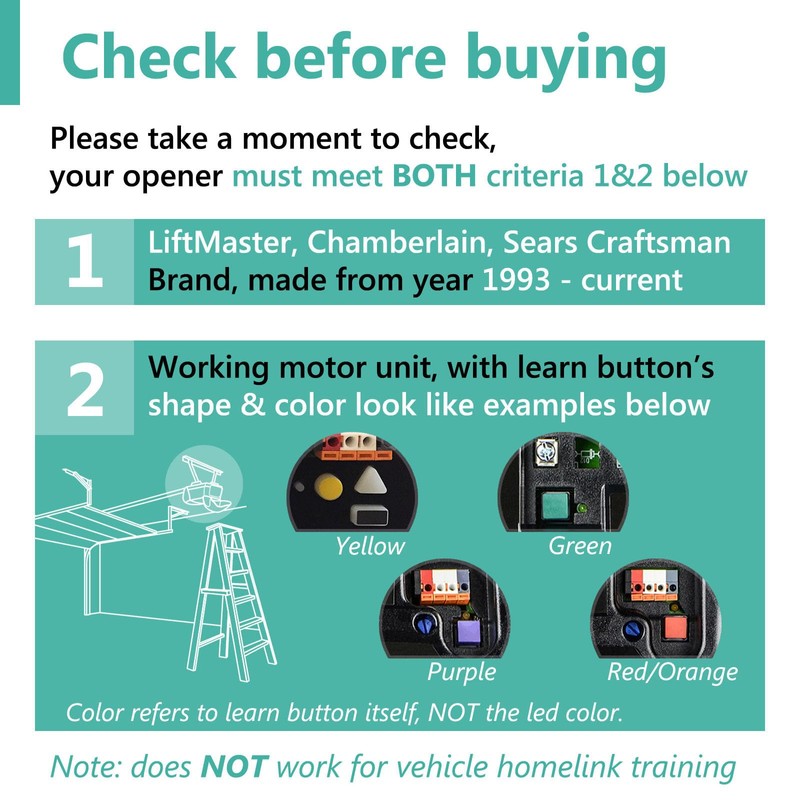 Check before buying

Please take a moment to check, your opener must meet BOTH criteria 1&2 below

1 LiftMaster, Chamberlain, Sears Craftsman Brand, made from year 1993 - current

2 Working motor unit, with learn button's shape & color look like examples below

Yellow

Green

Purple

Red/Orange

Color refers to learn button itself, NOT the led color.

Note: does NOT work for vehicle homelink training