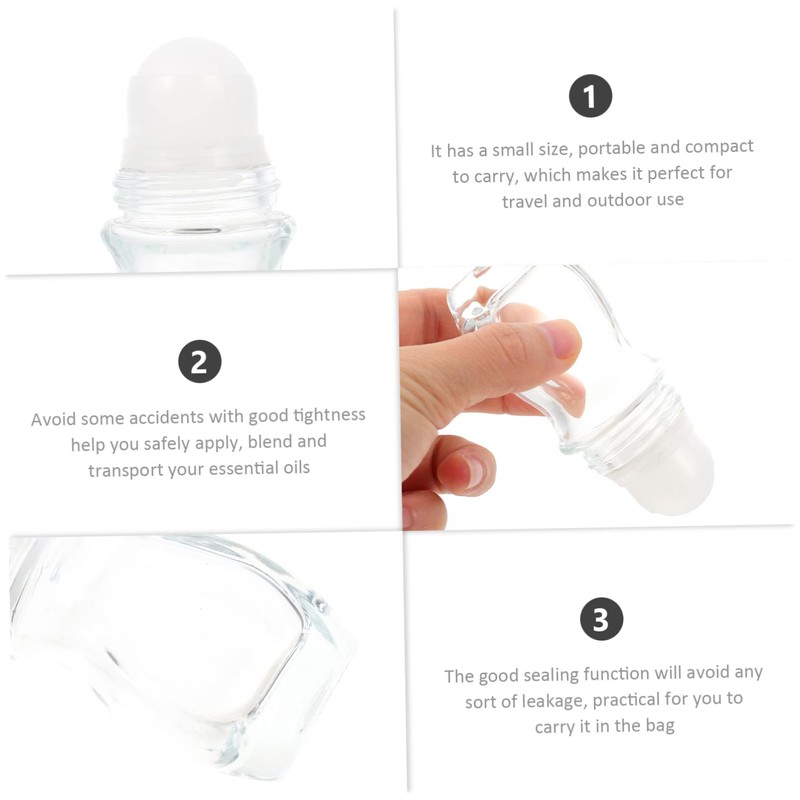 1

It has a small size, portable and compact to carry, which makes it perfect for travel and outdoor use

2

Avoid some accidents with good tightness help you safely apply, blend and transport your essential oils

3

The good sealing function will avoid any sort of leakage, practical for you to carry it in the bag