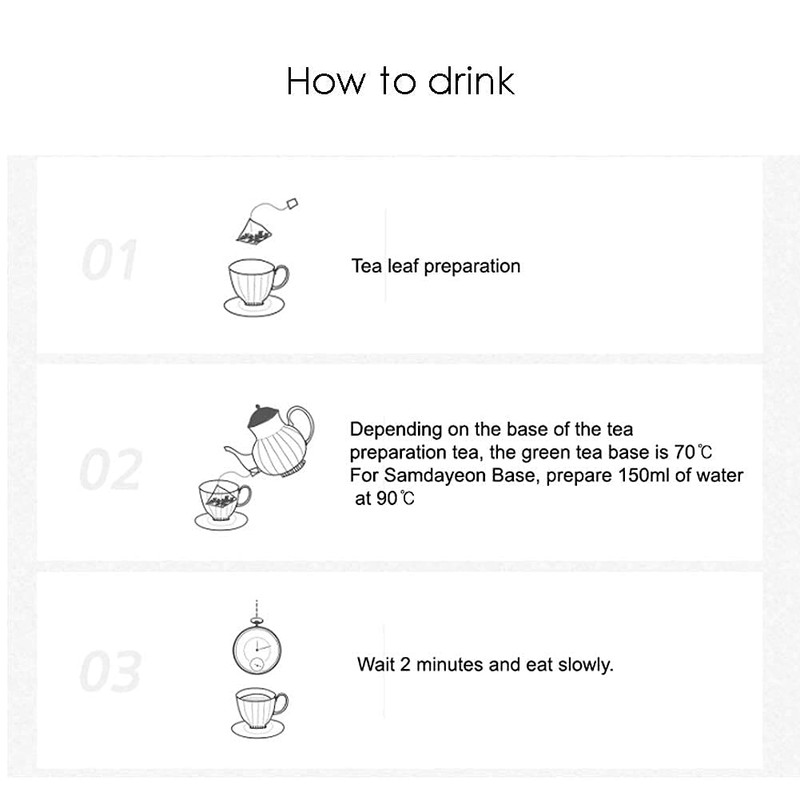 How to drink

01

Tea leaf preparation

02

Depending on the base of the tea preparation tea, the green tea base is 70℃
For Samdayeon Base, prepare 150ml of water at 90℃

03

Wait 2 minutes and eat slowly.