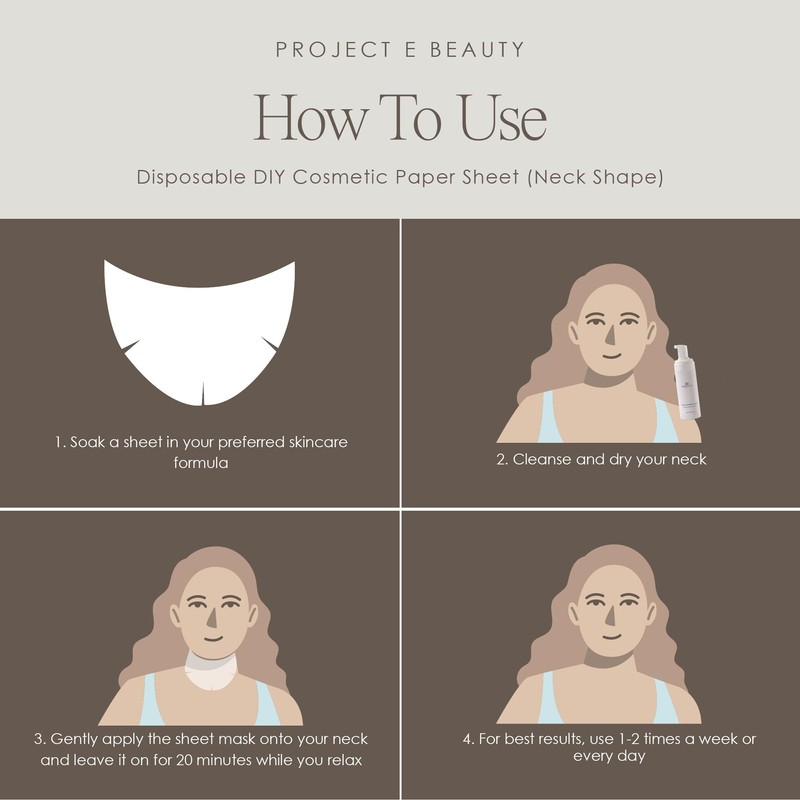 PROJECT E BEAUTY

How To Use

Disposable DIY Cosmetic Paper Sheet (Neck Shape)

1. Soak a sheet in your preferred skincare formula

2. Cleanse and dry your neck

3. Gently apply the sheet mask onto your neck and leave it on for 20 minutes while you relax

4. For best results, use 1-2 times a week or every day