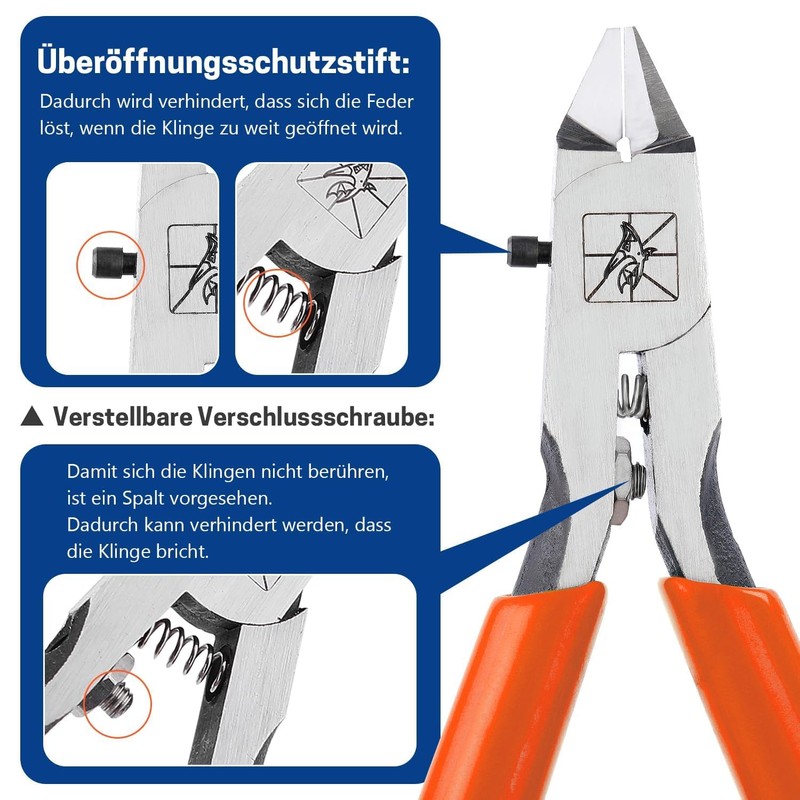 Überöffnungsschutzstift:

Dadurch wird verhindert, dass sich die Feder löst, wenn die Klinge zu weit geöffnet wird.

▲ Verstellbare Verschlussschraube:

Damit sich die Klingen nicht berühren, ist ein Spalt vorgesehen.
Dadurch kann verhindert werden, dass die Klinge bricht.