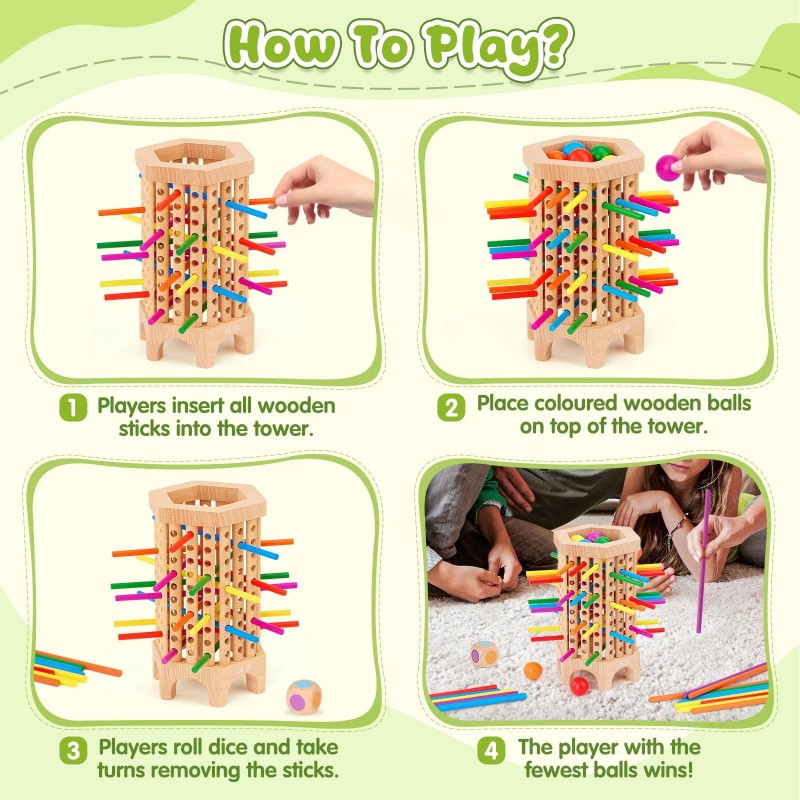 How To Play?

1 Players insert all wooden sticks into the tower.

2 Place coloured wooden balls on top of the tower.

3 Players roll dice and take turns removing the sticks.

4 The player with the fewest balls wins!