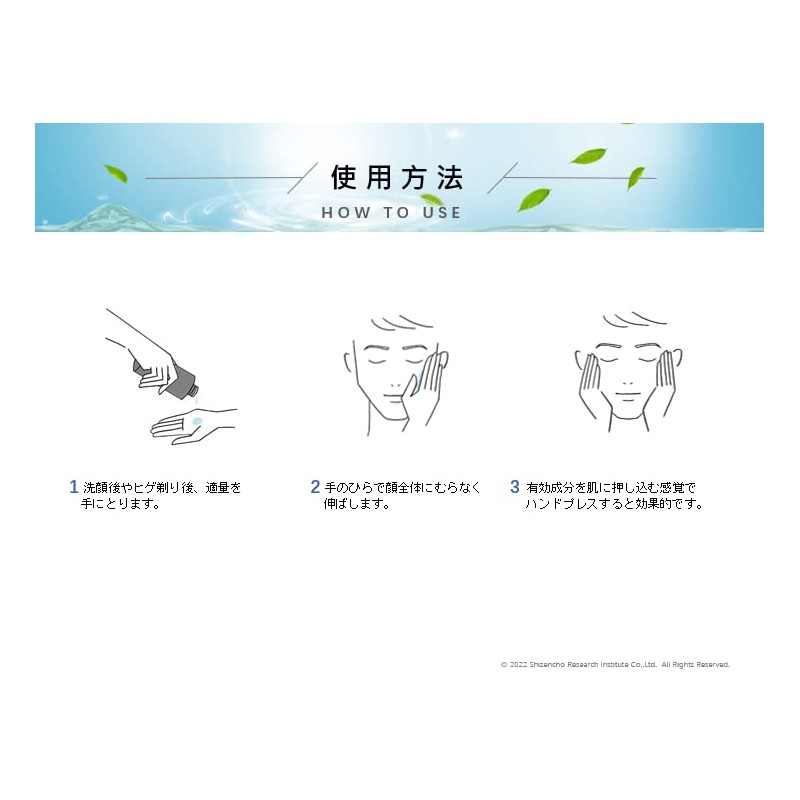 使用方法
HOW TO USE

1 洗顔後やヒゲ剃り後、適量を手にとります。

2 手のひらで顔全体にむらなく伸ばします。

3 有効成分を肌に押し込む感覚でハンドプレスすると効果的です。

© 2022 Shizencho Research Institute Co.,Ltd. All Rights Reserved.