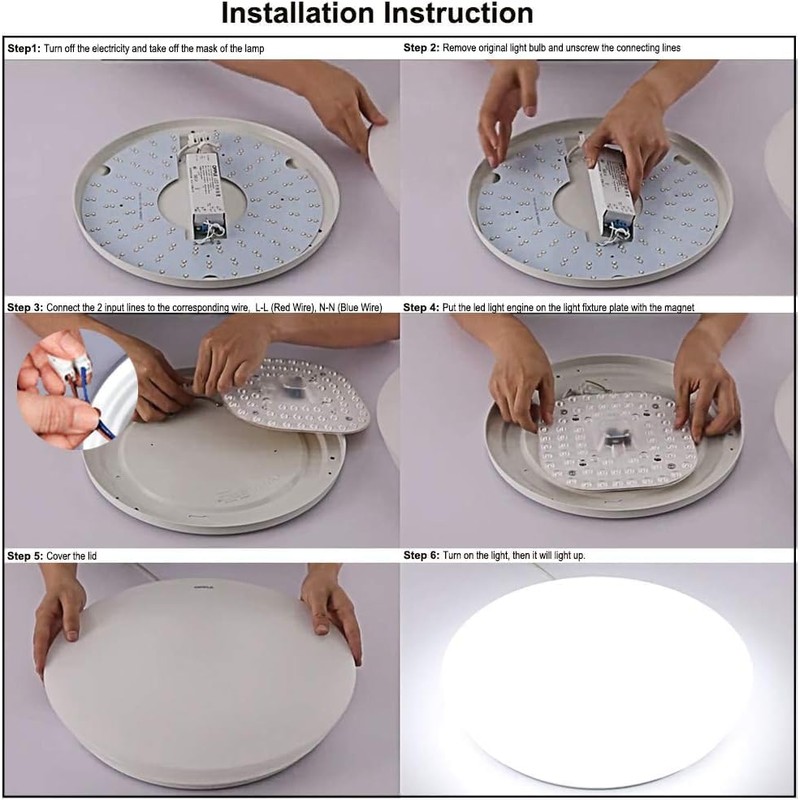 Installation Instruction

Step1: Turn off the electricity and take off the mask of the lamp

Step 2: Remove original light bulb and unscrew the connecting lines

Step 3: Connect the 2 input lines to the corresponding wire, L-L (Red Wire), N-N (Blue Wire)

Step 4: Put the led light engine on the light fixture plate with the magnet

Step 5: Cover the lid

Step 6: Turn on the light, then it will light up.