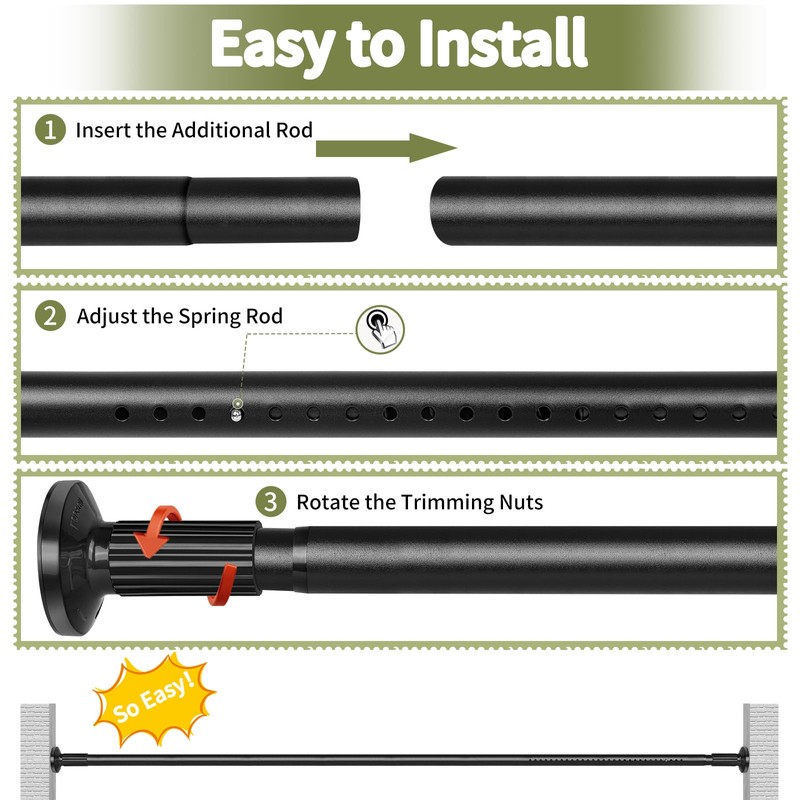 Easy to Install

1 Insert the Additional Rod

2 Adjust the Spring Rod

3 Rotate the Trimming Nuts

So Easy!