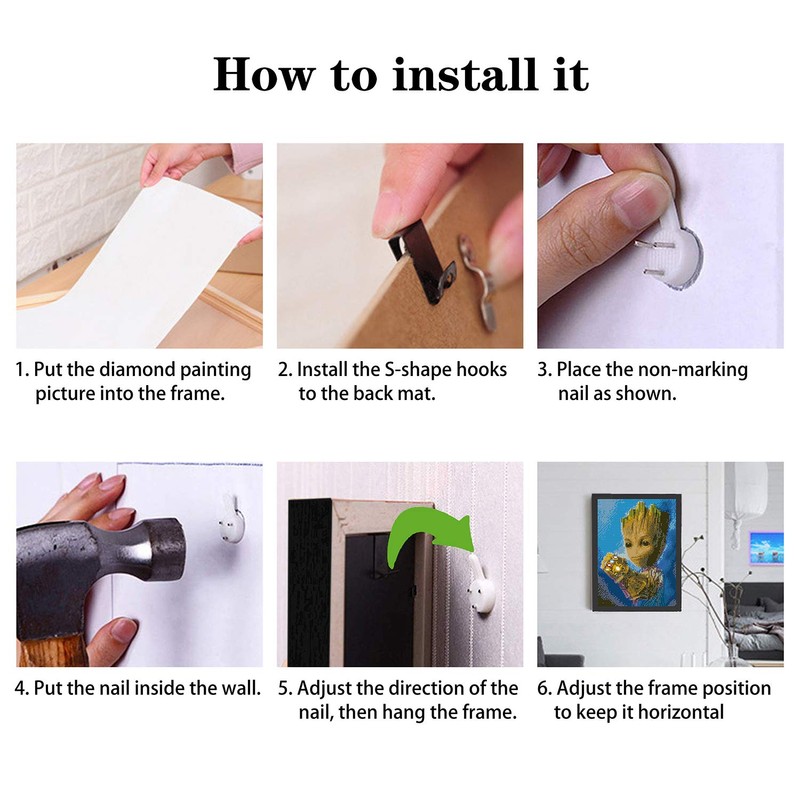 How to install it

1. Put the diamond painting picture into the frame.

2. Install the S-shape hooks to the back mat.

3. Place the non-marking nail as shown.

4. Put the nail inside the wall.

5. Adjust the direction of the nail, then hang the frame.

6. Adjust the frame position to keep it horizontal