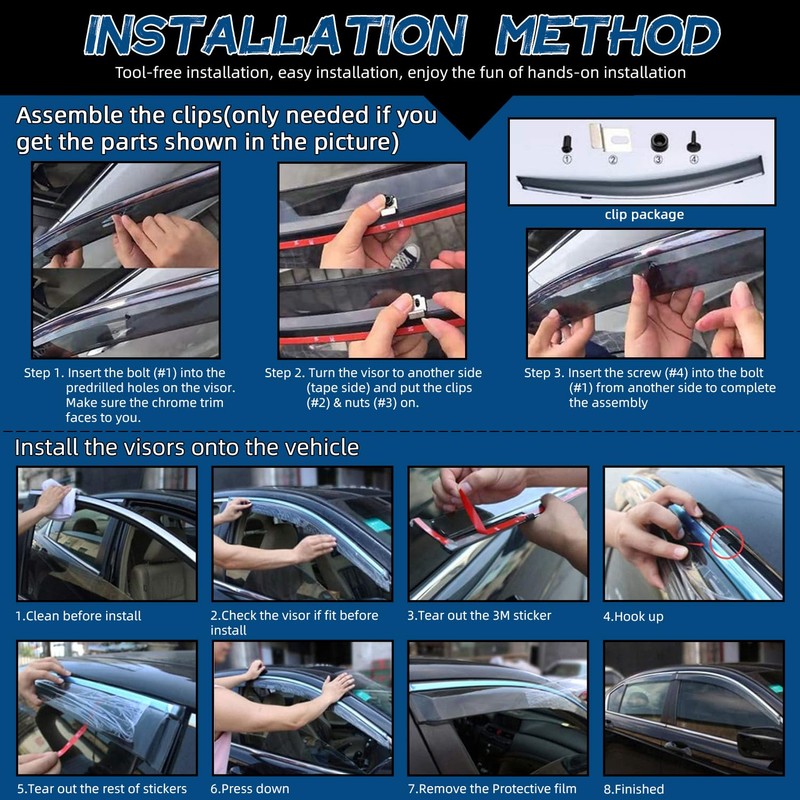 INSTALLATION METHOD
Tool-free installation, easy installation, enjoy the fun of hands-on installation

Assemble the clips(only needed if you get the parts shown in the picture)

①
②
③
④

clip package

Step 1. Insert the bolt (#1) into the predrilled holes on the visor. Make sure the chrome trim faces to you.

Step 2. Turn the visor to another side (tape side) and put the clips (#2) & nuts (#3) on.

Step 3. Insert the screw (#4) into the bolt (#1) from another side to complete the assembly

Install the visors onto the vehicle

1.Clean before install

2.Check the visor if fit before install

3.Tear out the 3M sticker

4.Hook up

5.Tear out the rest of stickers

6.Press down

7.Remove the Protective film

8.Finished