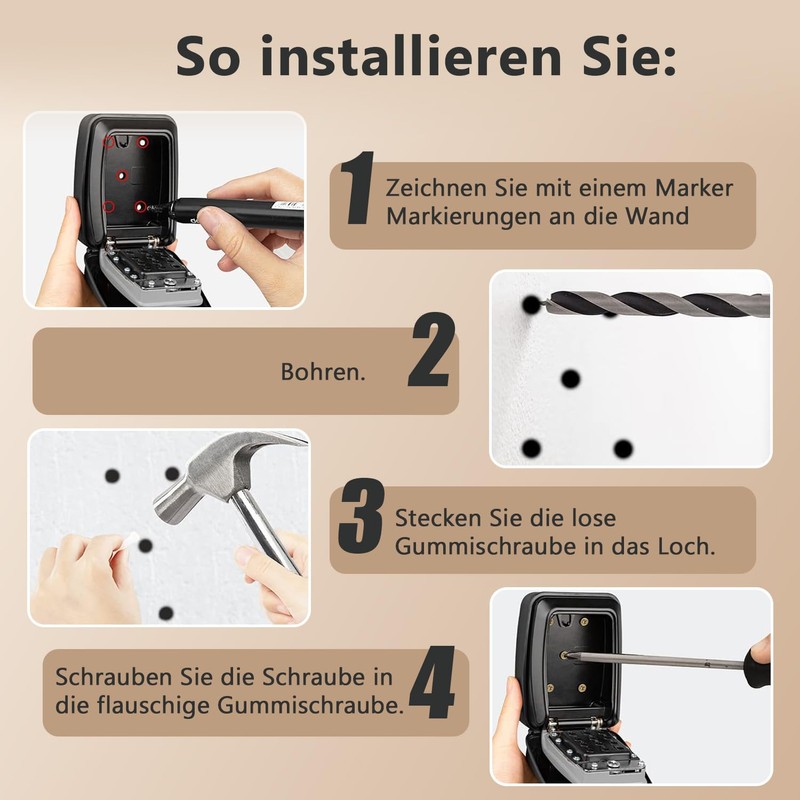 So installieren Sie:

1 Zeichnen Sie mit einem Marker Markierungen an die Wand

Bohren. 2

3 Stecken Sie die lose Gummischraube in das Loch.

Schrauben Sie die Schraube in die flauschige Gummischraube. 4