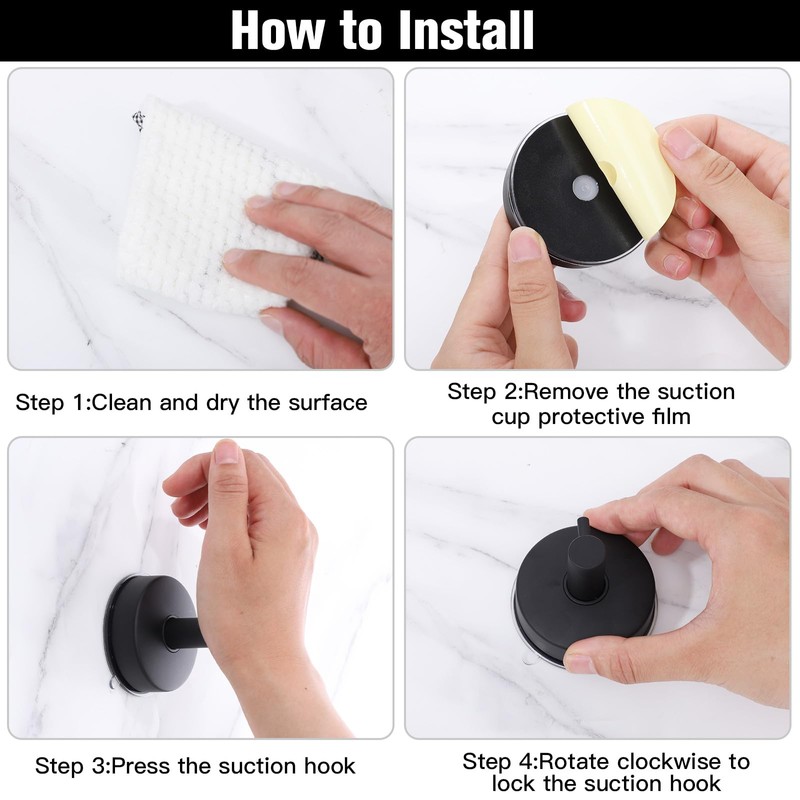 How to Install

Step 1:Clean and dry the surface

Step 2:Remove the suction cup protective film

Step 3:Press the suction hook

Step 4:Rotate clockwise to lock the suction hook