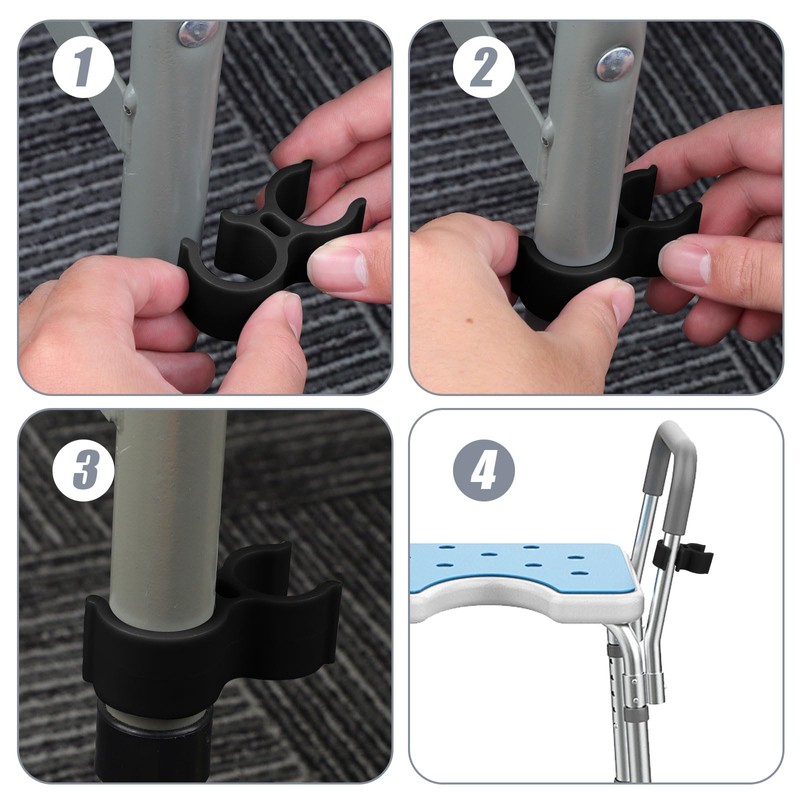 1

2

3

4