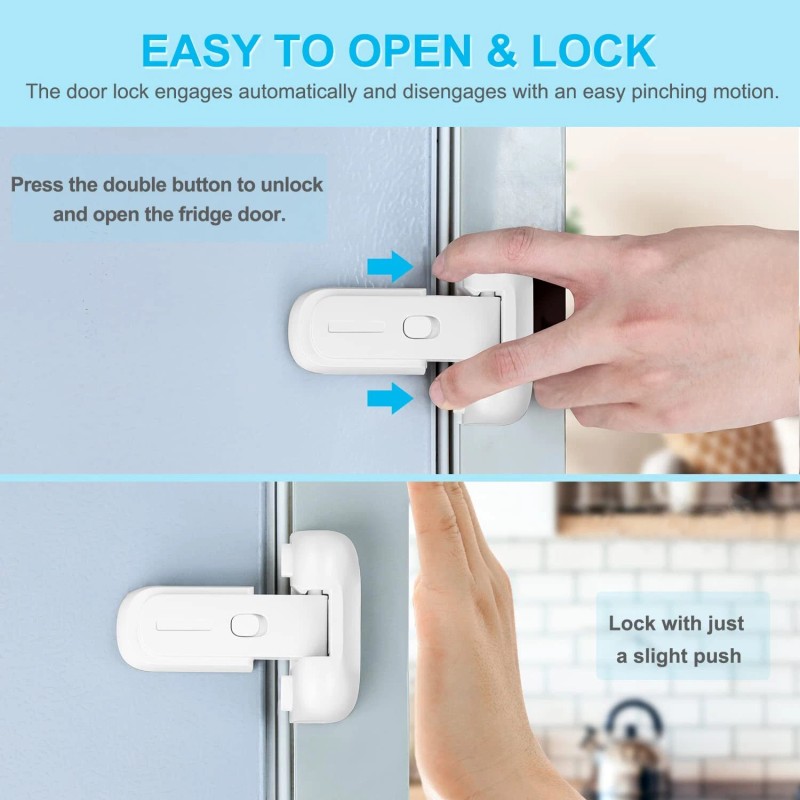 EASY TO OPEN & LOCK

The door lock engages automatically and disengages with an easy pinching motion.

Press the double button to unlock and open the fridge door.

Lock with just a slight push