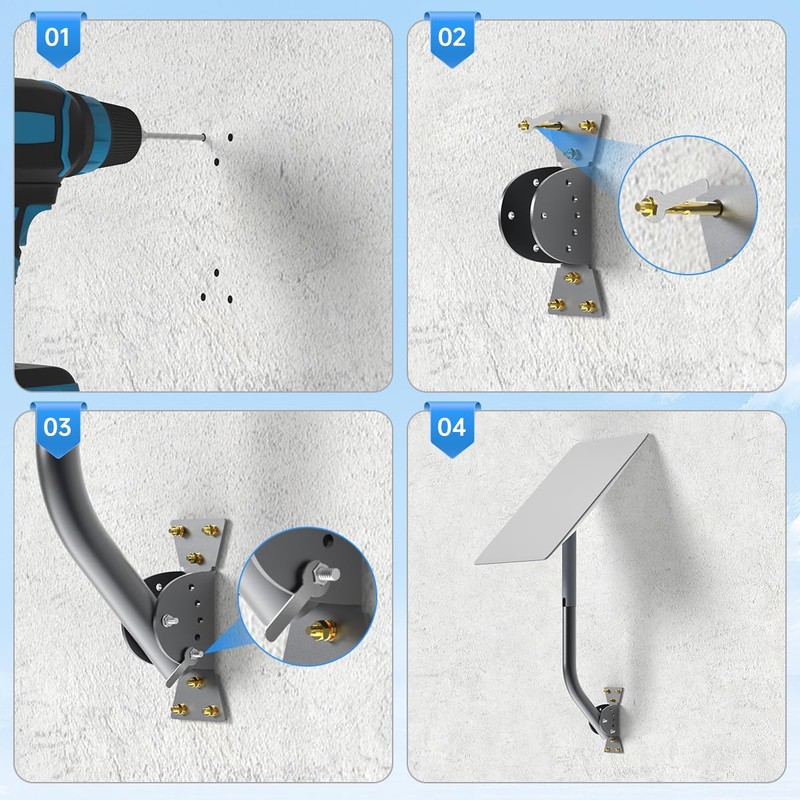 01

02

03

04