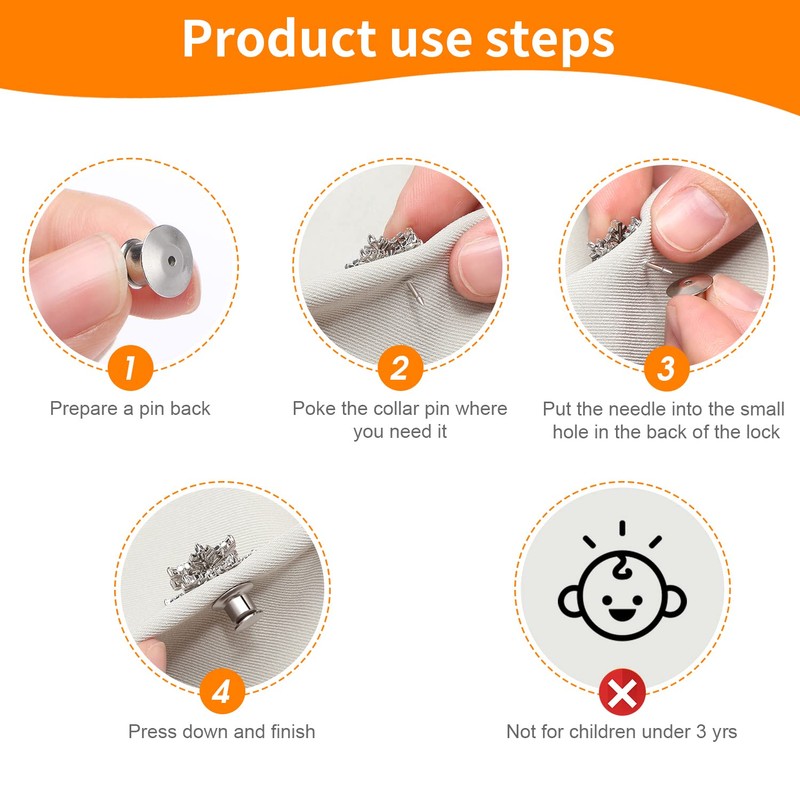 Product use steps

1
Prepare a pin back

2
Poke the collar pin where you need it

3
Put the needle into the small hole in the back of the lock

4
Press down and finish

Not for children under 3 yrs