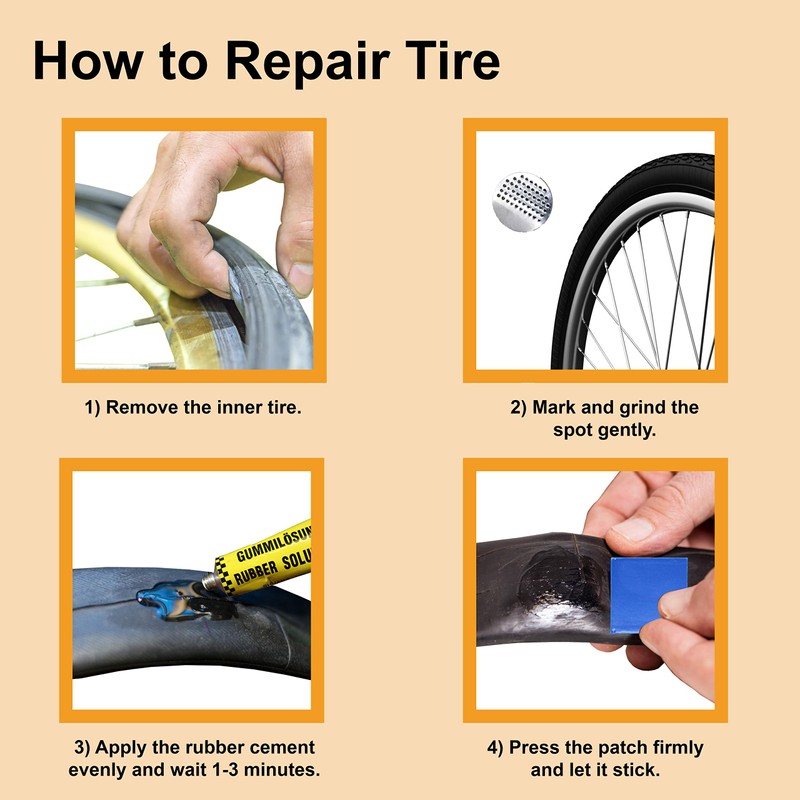 How to Repair Tire

1) Remove the inner tire.

2) Mark and grind the spot gently.

GUMMILÖSUN
RUBBER SOLU

3) Apply the rubber cement evenly and wait 1-3 minutes.

4) Press the patch firmly and let it stick.