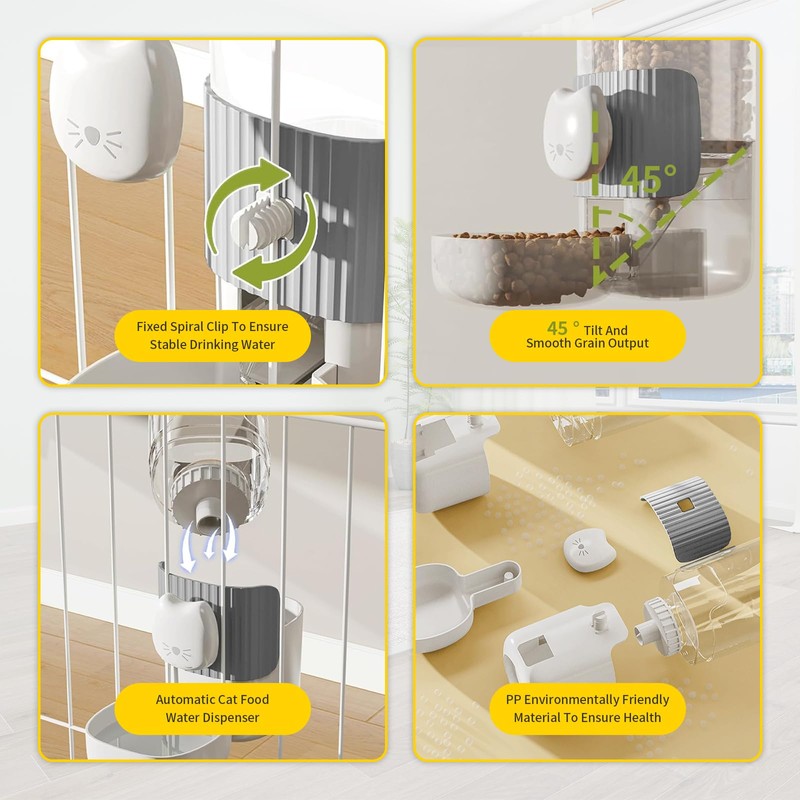 Fixed Spiral Clip To Ensure Stable Drinking Water

45°

45 ° Tilt And Smooth Grain Output

Automatic Cat Food Water Dispenser

PP Environmentally Friendly Material To Ensure Health