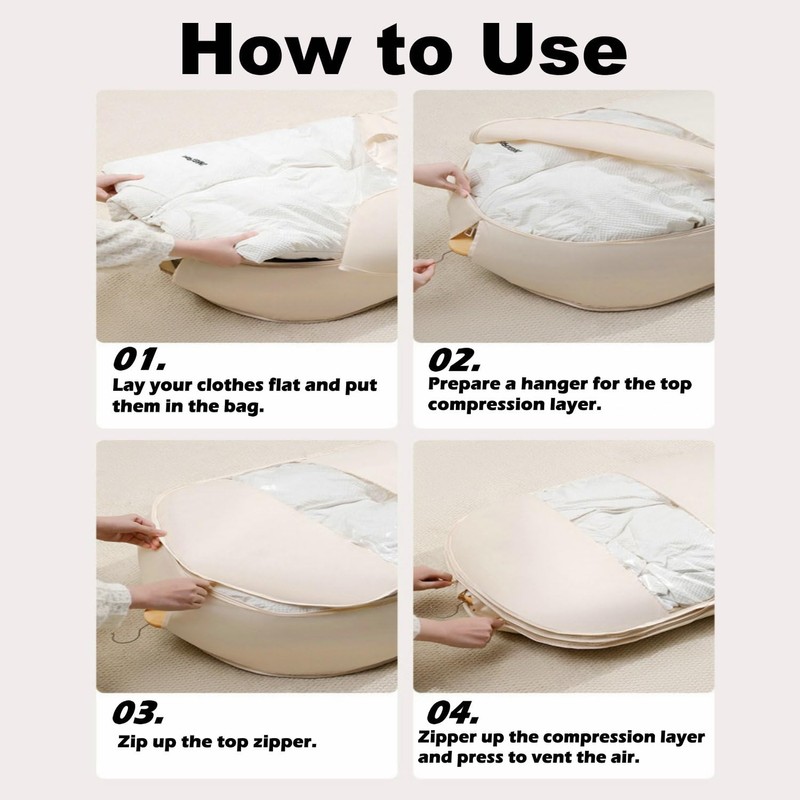 How to Use

01.
Lay your clothes flat and put them in the bag.

02.
Prepare a hanger for the top compression layer.

03.
Zip up the top zipper.

04.
Zipper up the compression layer and press to vent the air.