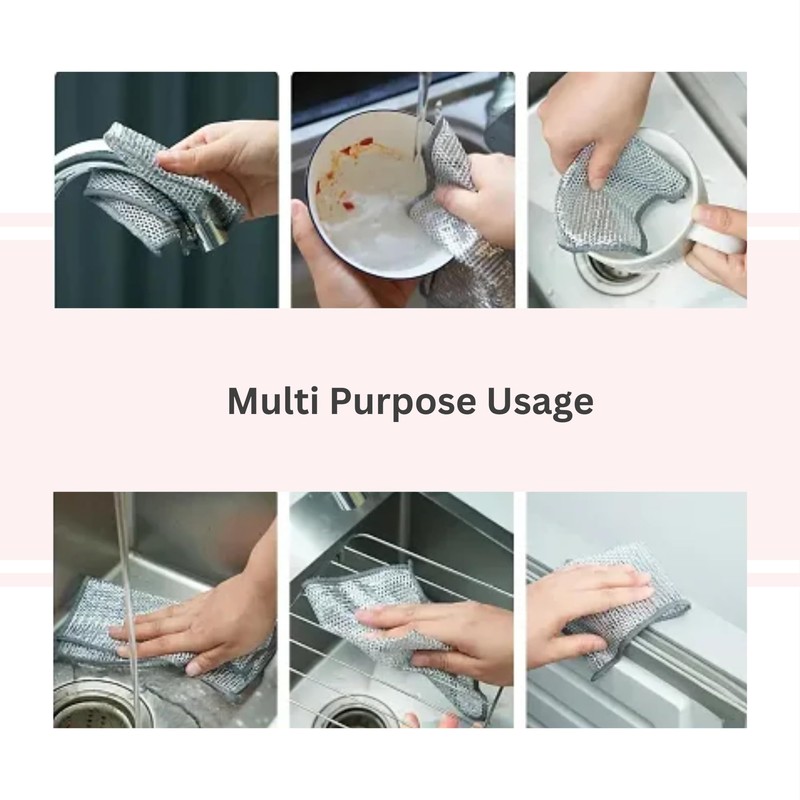 Multi Purpose Usage