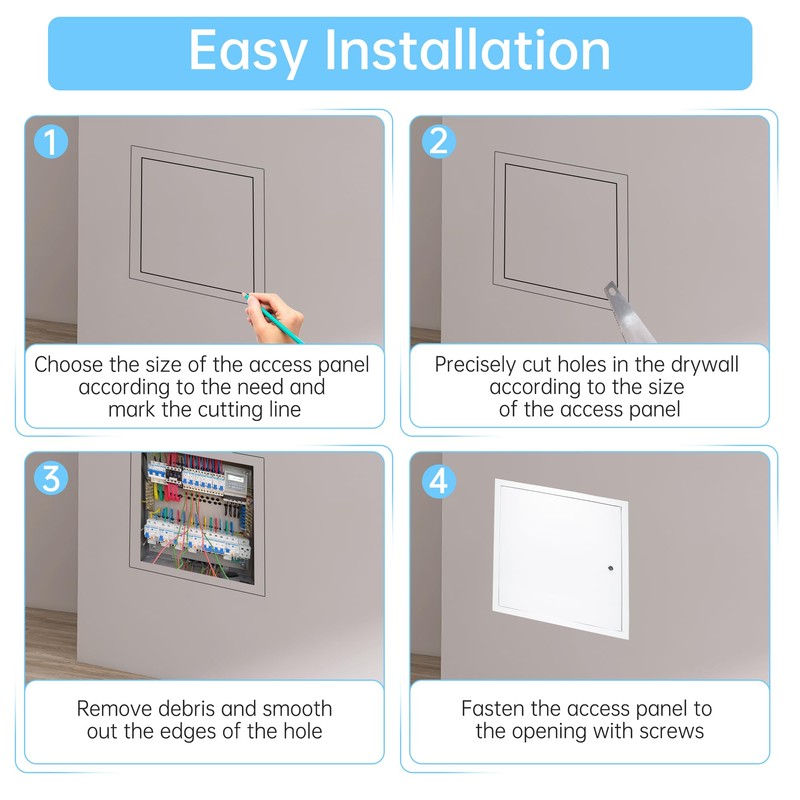 Easy Installation

1

Choose the size of the access panel according to the need and mark the cutting line

2

Precisely cut holes in the drywall according to the size of the access panel

3

Remove debris and smooth out the edges of the hole

4

Fasten the access panel to the opening with screws